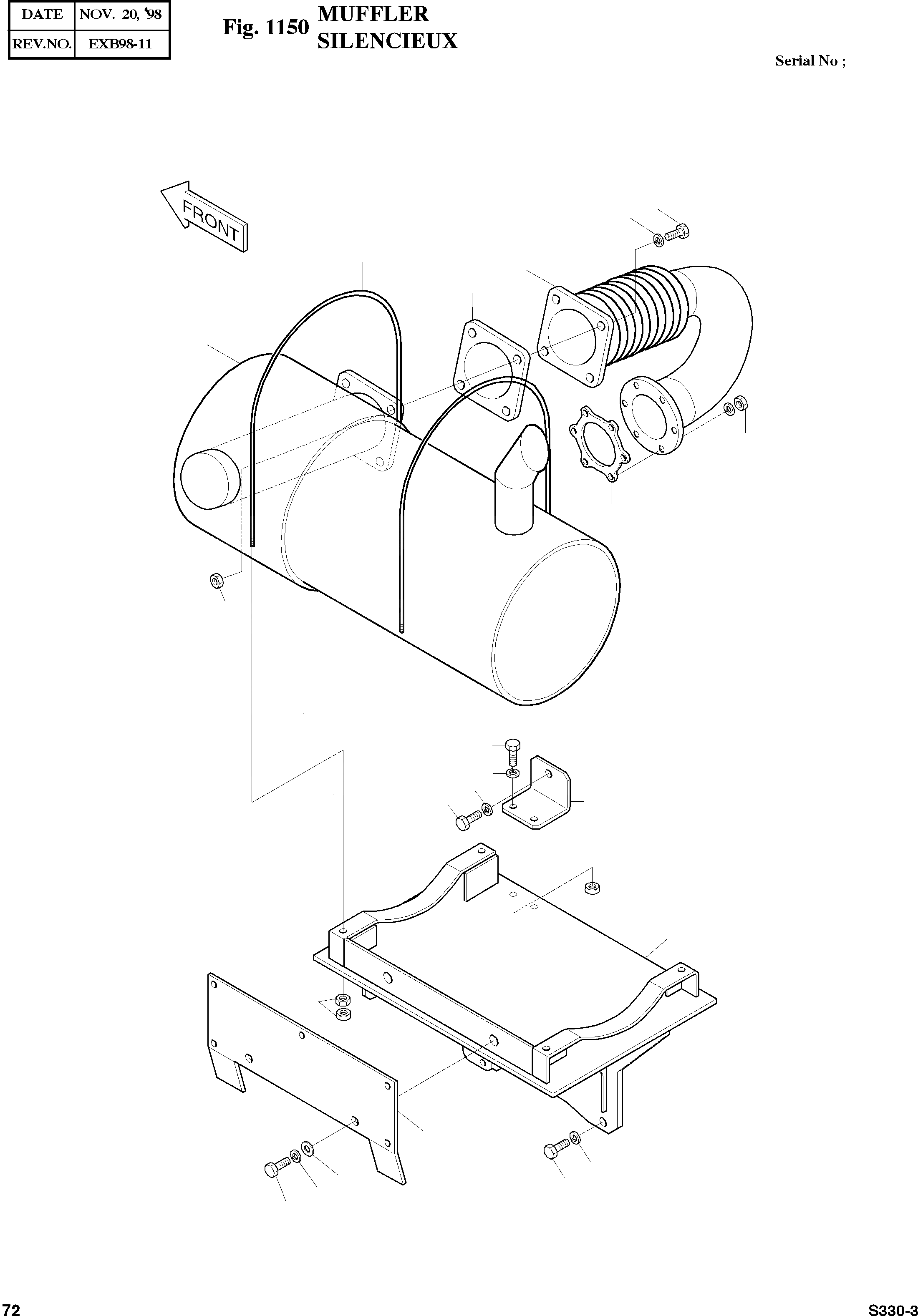 | DATE | NOV. 20, '98 |
|---|---|
| REV.NO. | EXB98-11 |

Fig. 1150 MUFFLER
SILENCIEUX

Serial No ;

FRONT

72

S330-3