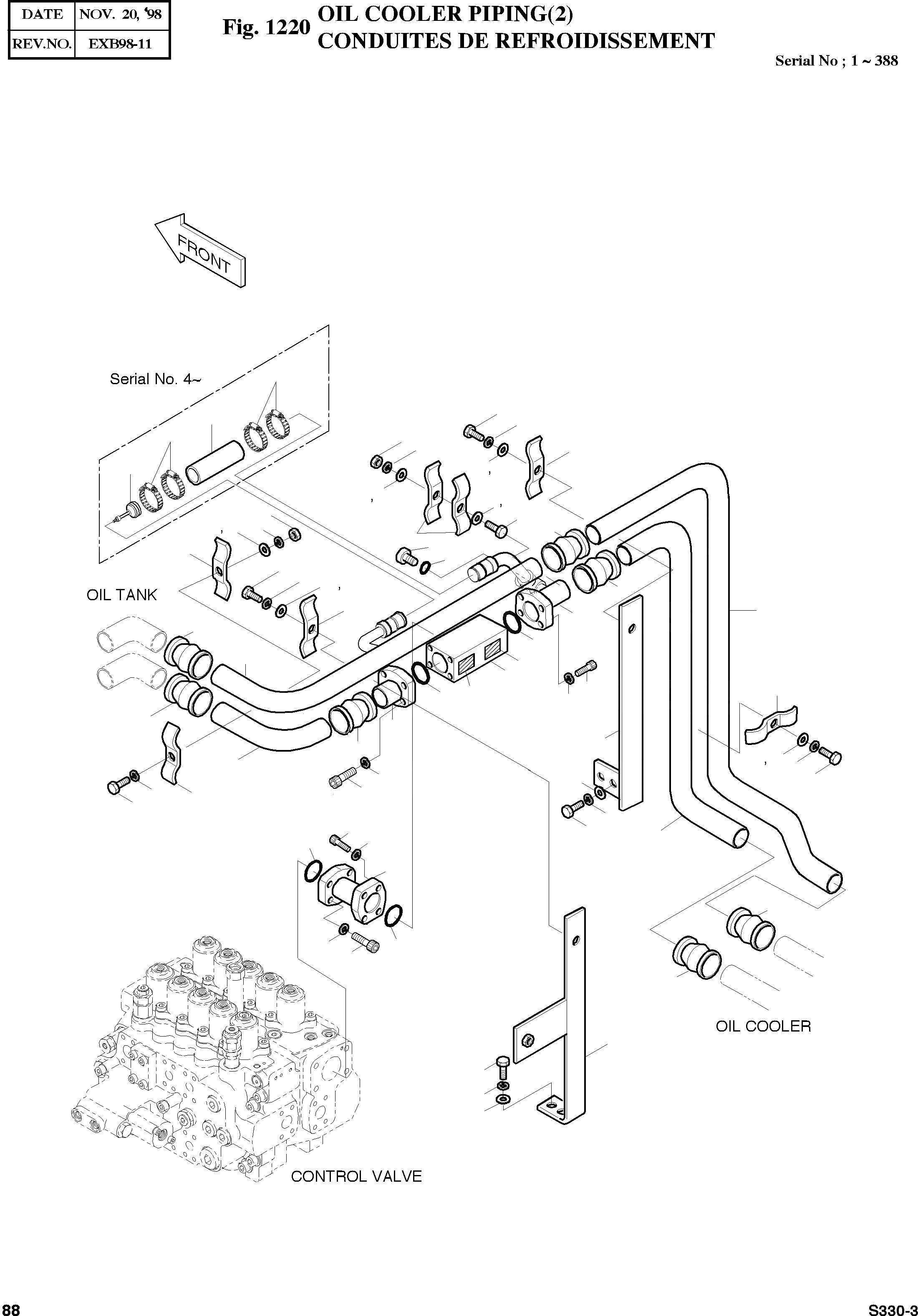 | DATE | NOV. 20, '98 |
|---|---|
| REV.NO. | EXB98-11 |

Fig. 1220 OIL COOLER PIPING(2)
CONDUITES DE REFROIDISSEMENT

Serial No ; 1 ~ 388

FRONT

Serial No. 4~

OIL TANK

OIL COOLER

CONTROL VALVE

88

S330-3