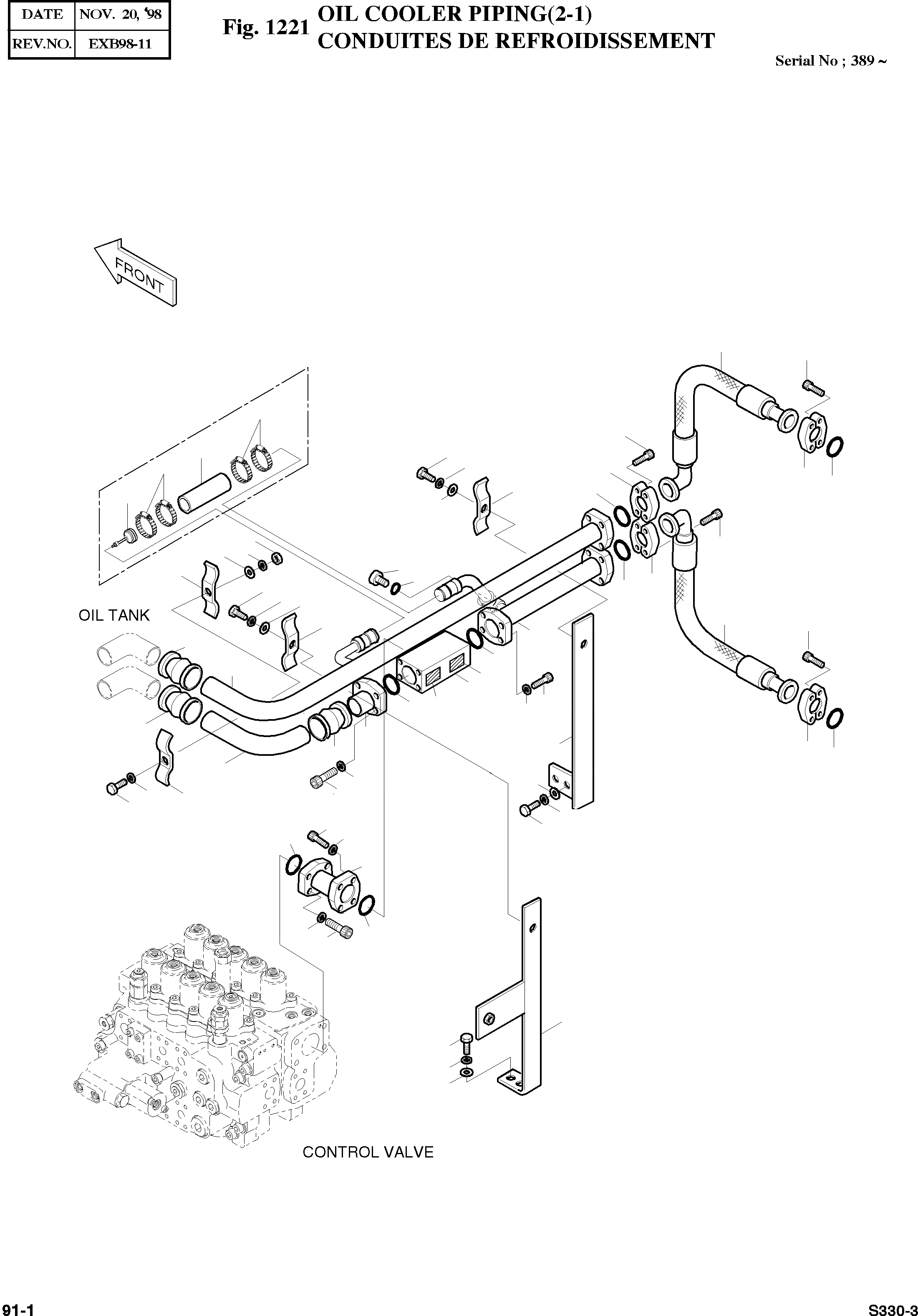 | DATE | NOV. 20, '98 |
|---|---|
| REV.NO. | EXB98-11 |

Fig. 1221 OIL COOLER PIPING(2-1)
CONDUITES DE REFROIDISSEMENT

Serial No ; 389 ~

FRONT

OIL TANK

CONTROL VALVE

91-1

S330-3