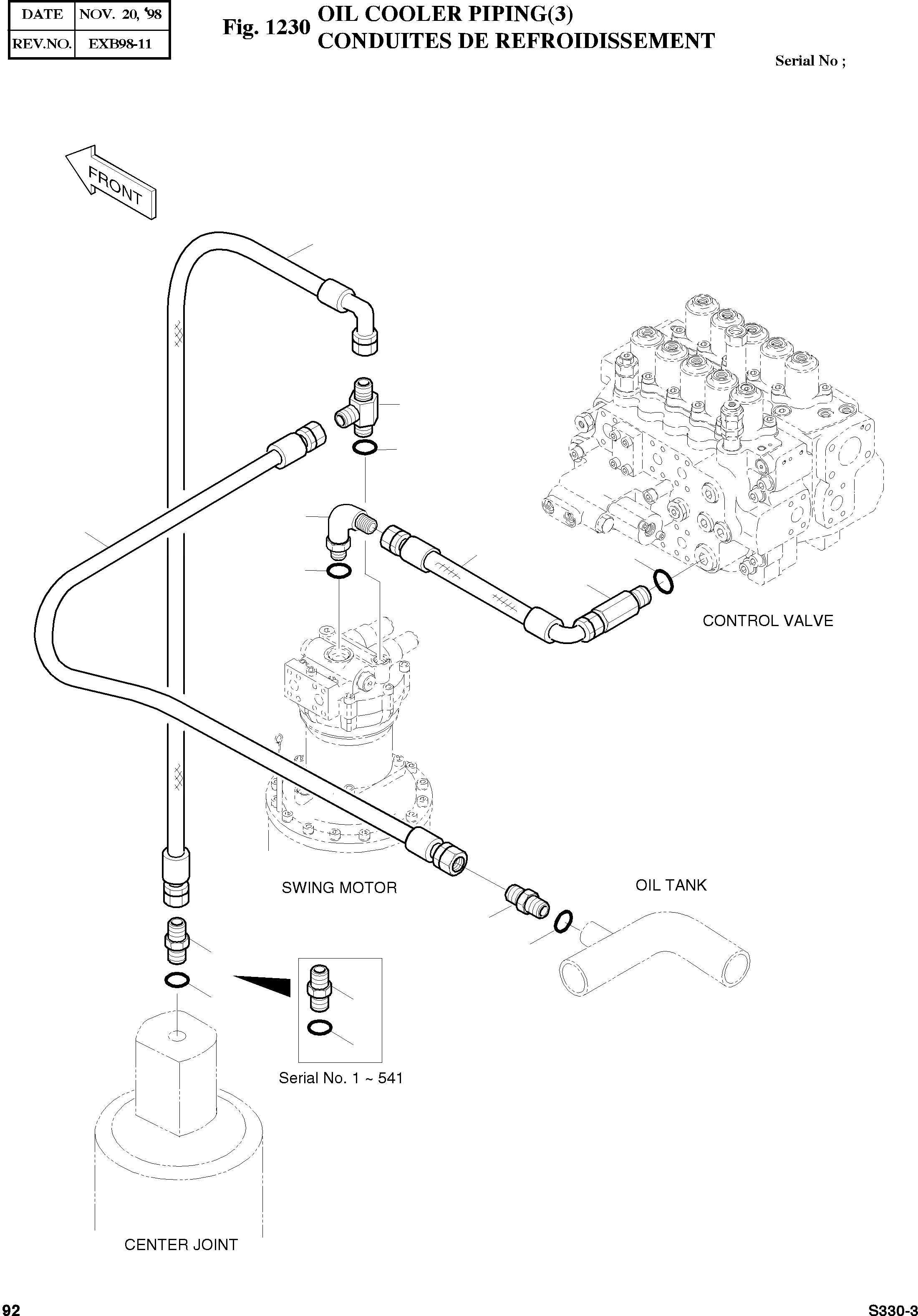 | DATE | NOV. 20, '98 |
|---|---|
| REV.NO. | EXB98-11 |

Fig. 1230 OIL COOLER PIPING(3)
CONDUITES DE REFROIDISSEMENT

Serial No ;

FRONT

CONTROL VALVE

SWING MOTOR

OIL TANK

Serial No. 1 ~ 541

CENTER JOINT

92

S330-3