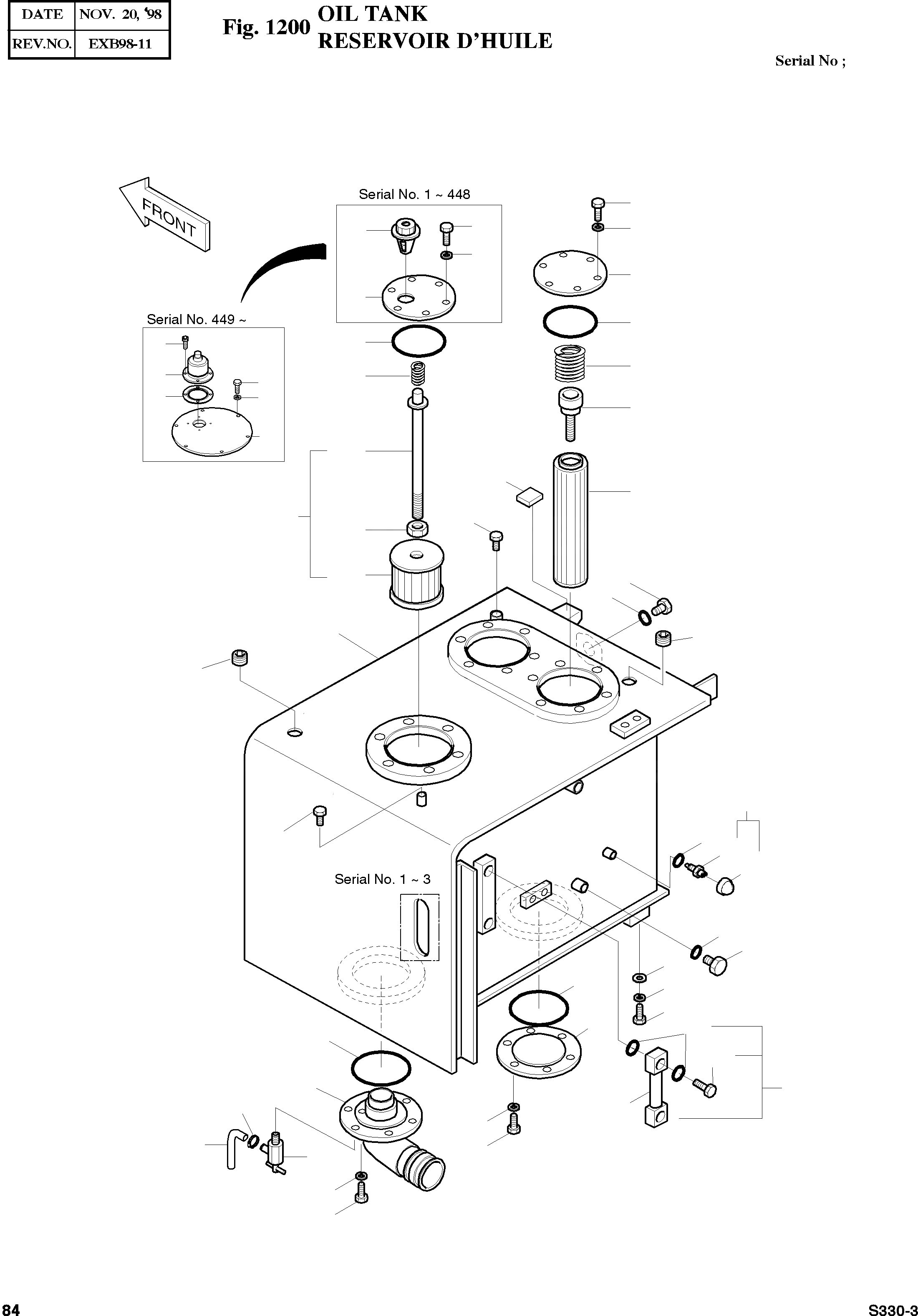 | DATE | NOV. 20, '98 |
|---|---|
| REV.NO. | EXB98-11 |

Fig. 1200 OIL TANK
RESERVOIR D'HUILE

Serial No ;

FRONT

Serial No. 1 ~ 448

Serial No. 449 ~

Serial No. 1 ~ 3

84

S330-3