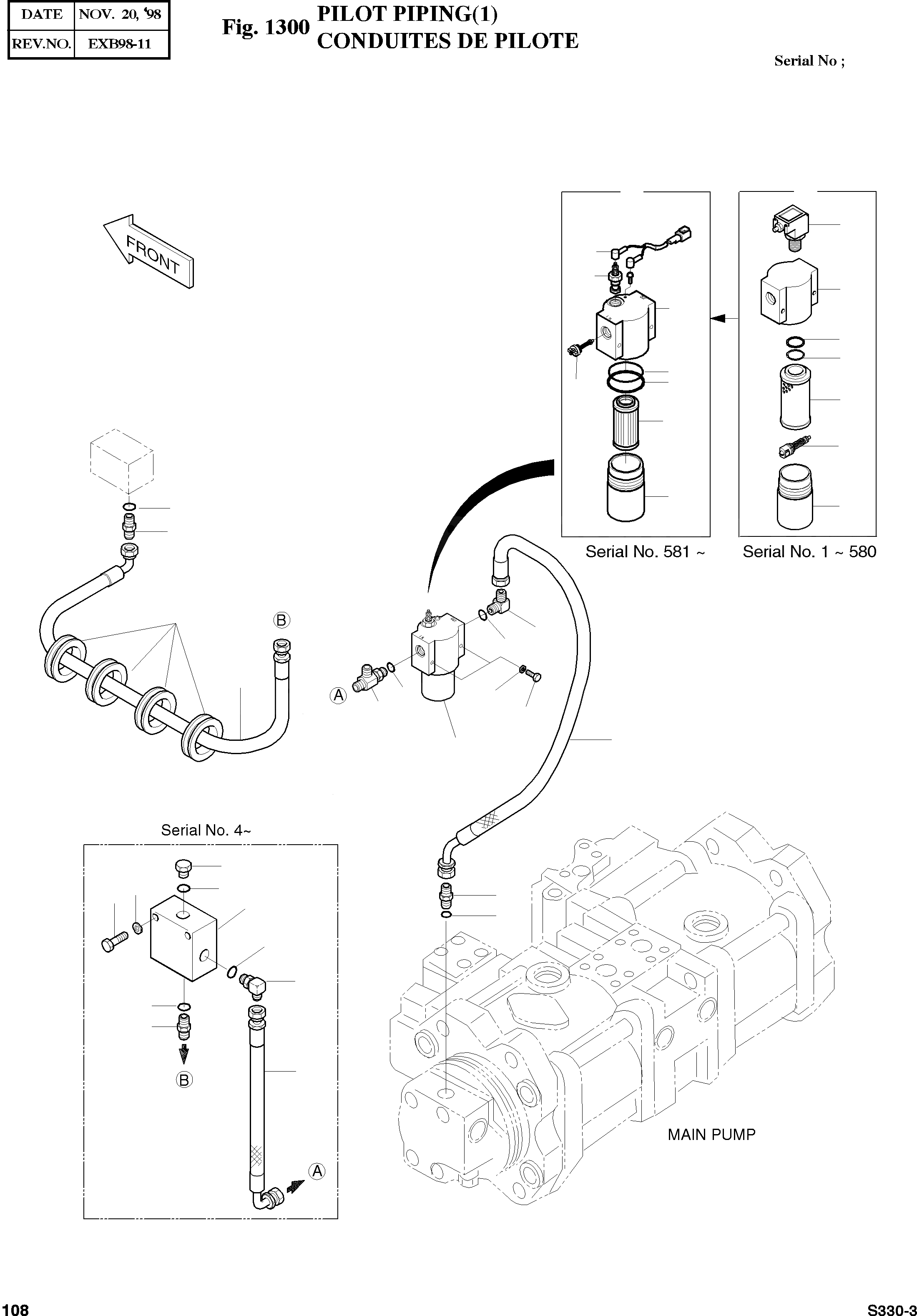 | DATE | NOV. 20, '98 |
|---|---|
| REV.NO. | EXB98-11 |

Fig. 1300 PILOT PIPING(1)
CONDUITES DE PILOTE

Serial No ;

FRONT

Serial No. 581 ~

Serial No. 1 ~ 580

B

A

Serial No. 4~

B

A

MAIN PUMP

108

S330-3