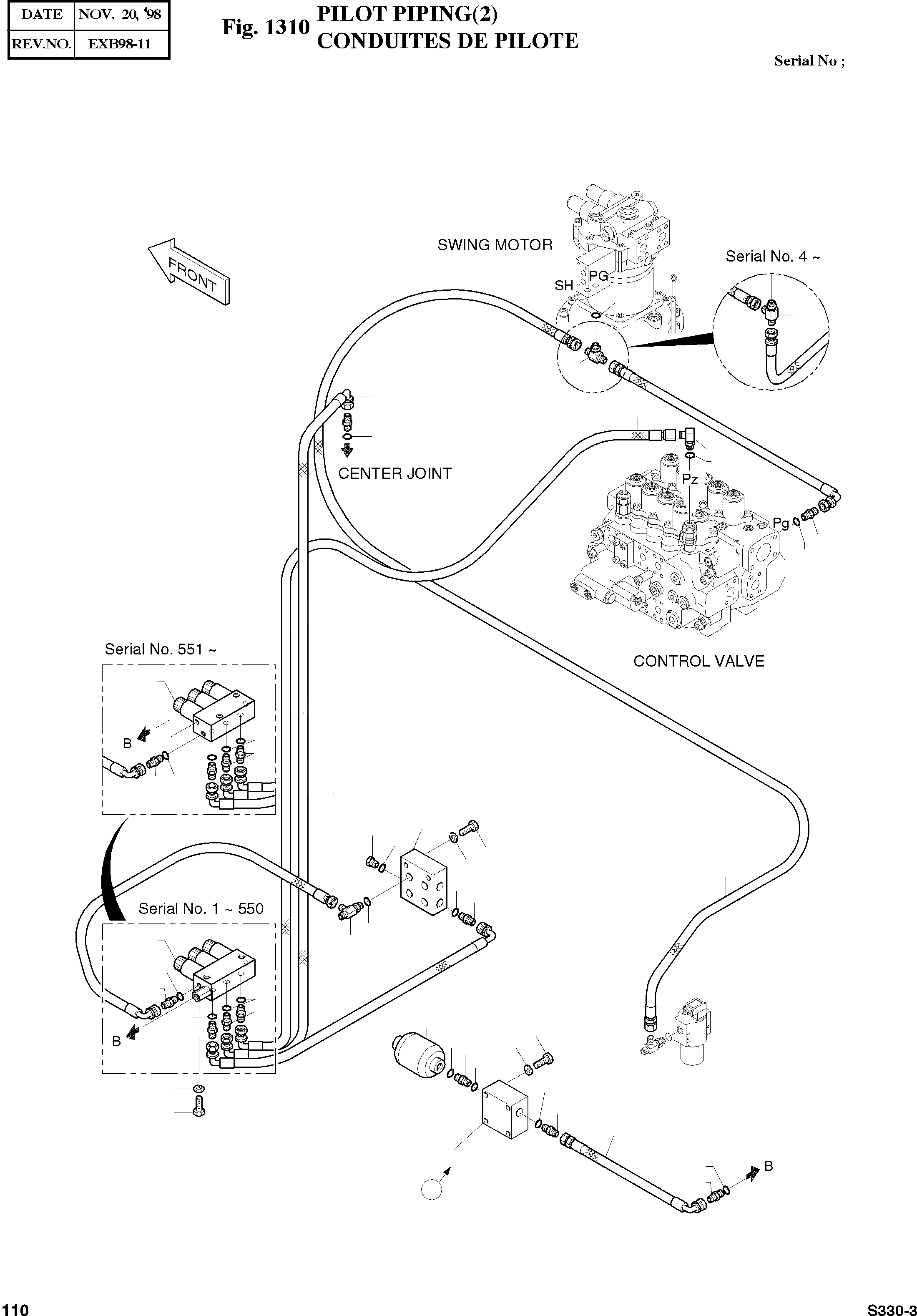 | DATE | NOV. 20, '98 |
|---|---|
| REV.NO. | EXB98-11 |

Fig. 1310 PILOT PIPING(2)
CONDUITES DE PILOTE

Serial No ;

FRONT

SWING MOTOR

Serial No. 4 ~

SH

PG

CENTER JOINT

Pz

Pg

CONTROL VALVE

Serial No. 551 ~

B

Serial No. 1 ~ 550

B

B

110

S330-3