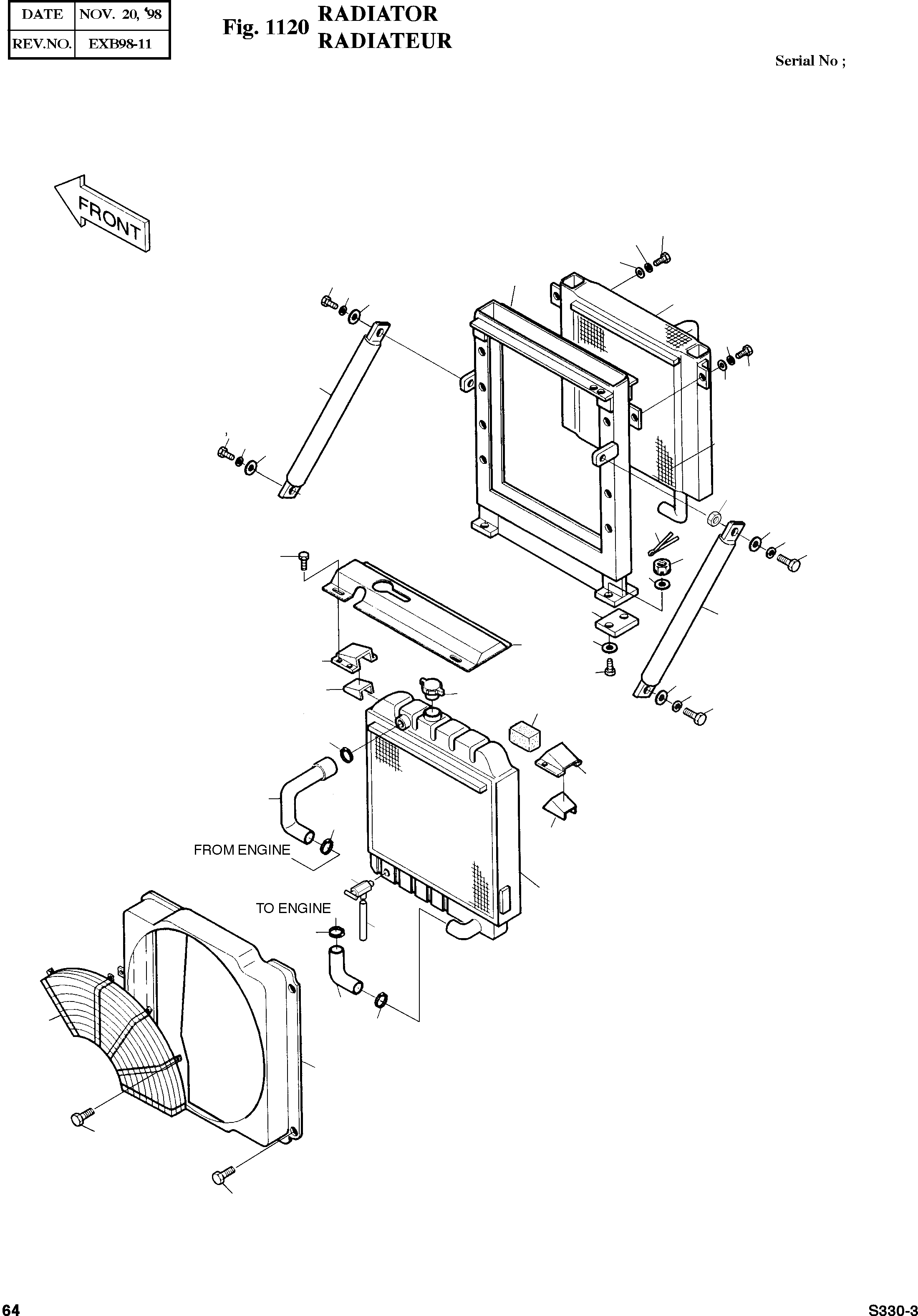 | DATE | NOV. 20, '98 |
|---|---|
| REV.NO. | EXB98-11 |

Fig. 1120 RADIATOR
RADIATEUR

Serial No ;

FRONT

FROM ENGINE

TO ENGINE

64

S330-3