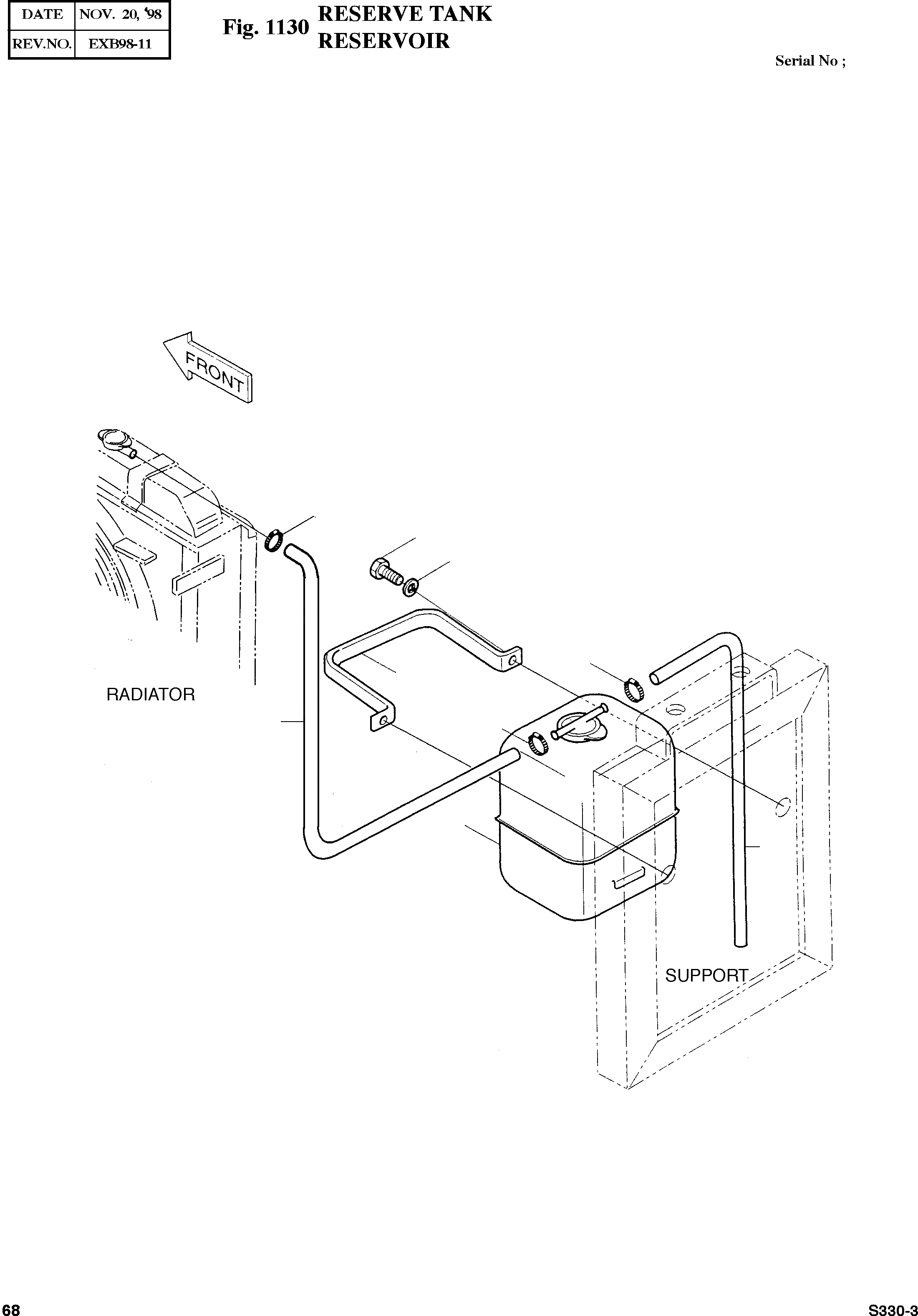 | DATE | NOV. 20, '98 |
|---|---|
| REV.NO. | EXB98-11 |

Fig. 1130 RESERVE TANK
RESERVOIR

Serial No ;

FRONT

RADIATOR

SUPPORT

68

S330-3