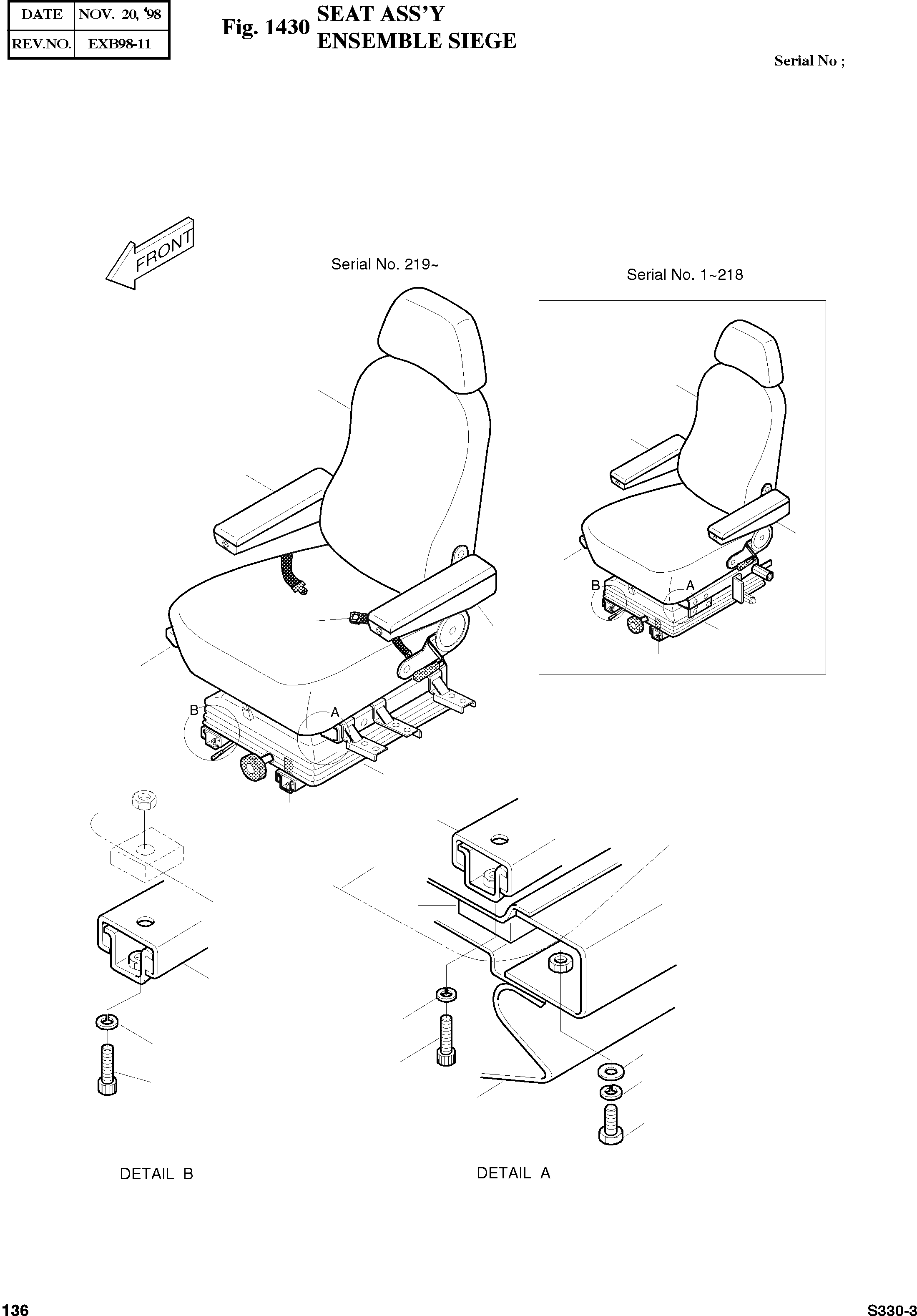 | DATE | NOV. 20, '98 |
|---|---|
| REV.NO. | EXB98-11 |

Fig. 1430 SEAT ASS'Y
ENSEMBLE SIEGE

Serial No ;

FRONT

Serial No. 219~

Serial No. 1~218

B A

B A

DETAIL B

DETAIL A

136

S330-3