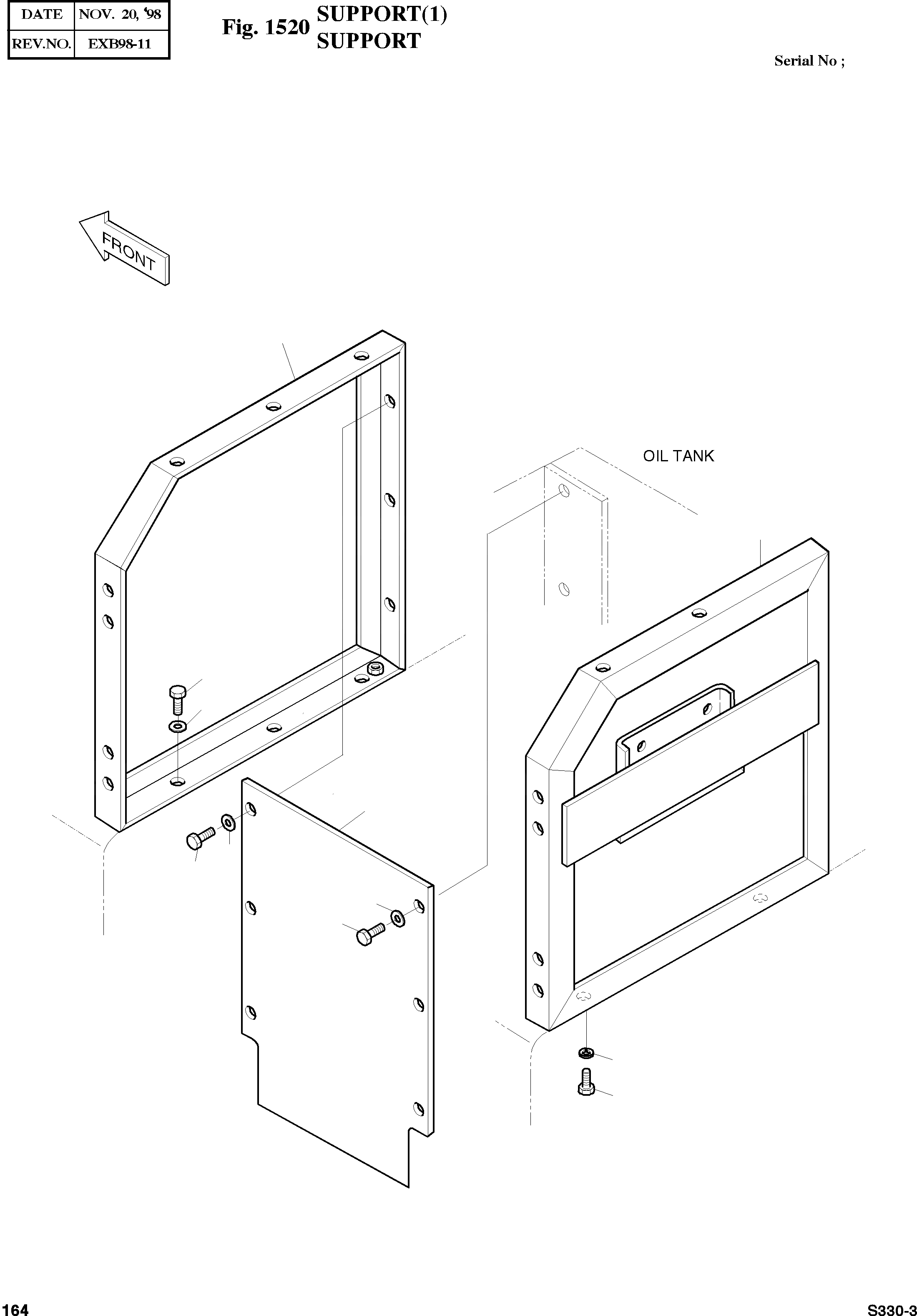 | DATE | NOV. 20, '98 |
|---|---|
| REV.NO. | EXB98-11 |

Fig. 1520 SUPPORT(1)
SUPPORT

Serial No ;

FRONT

OIL TANK

164

S330-3