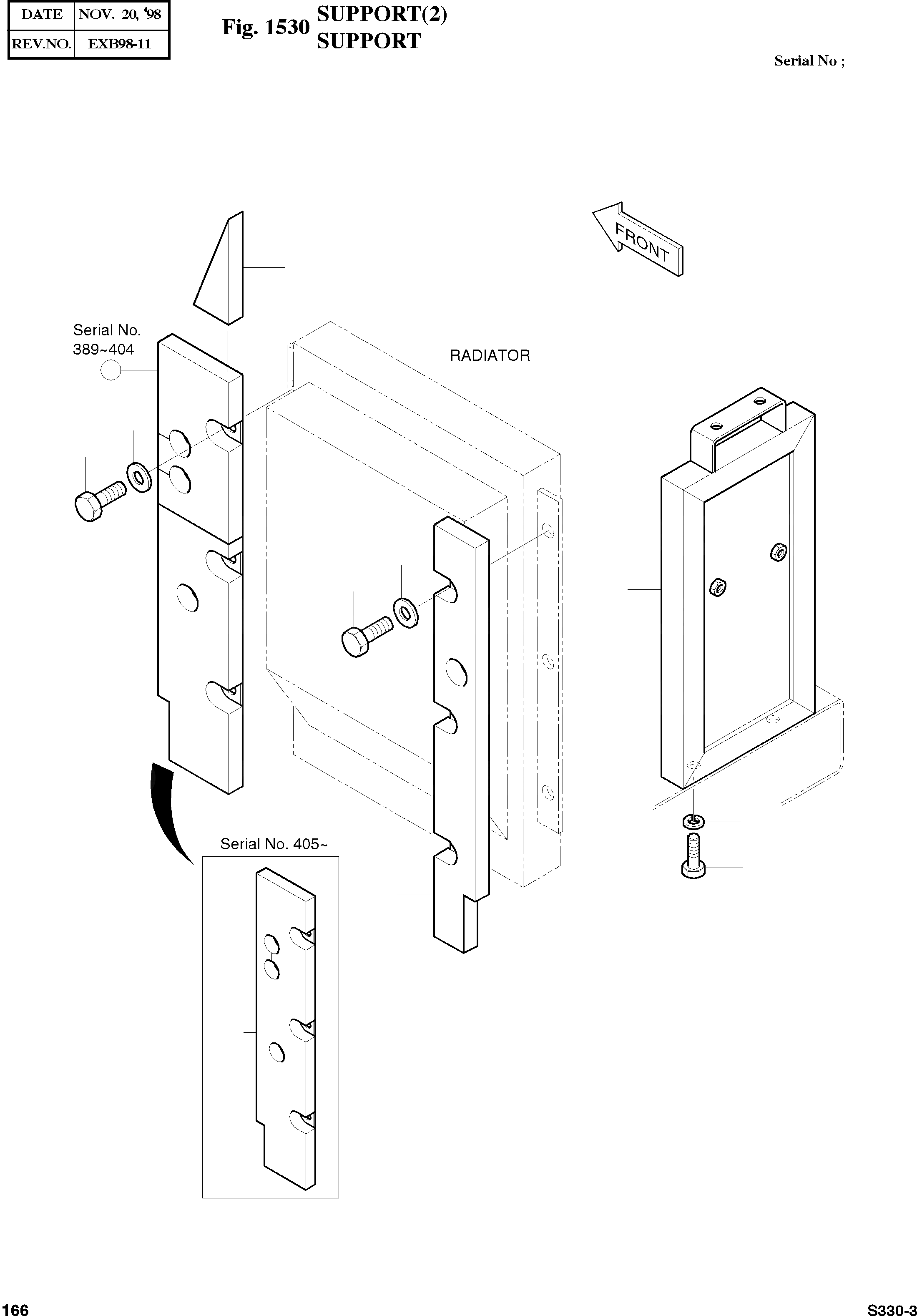 | DATE | NOV. 20, '98 |
|---|---|
| REV.NO. | EXB98-11 |

Fig. 1530 SUPPORT(2)
SUPPORT

Serial No ;

FRONT

Serial No.
389~404

RADIATOR

Serial No. 405~

166

S330-3