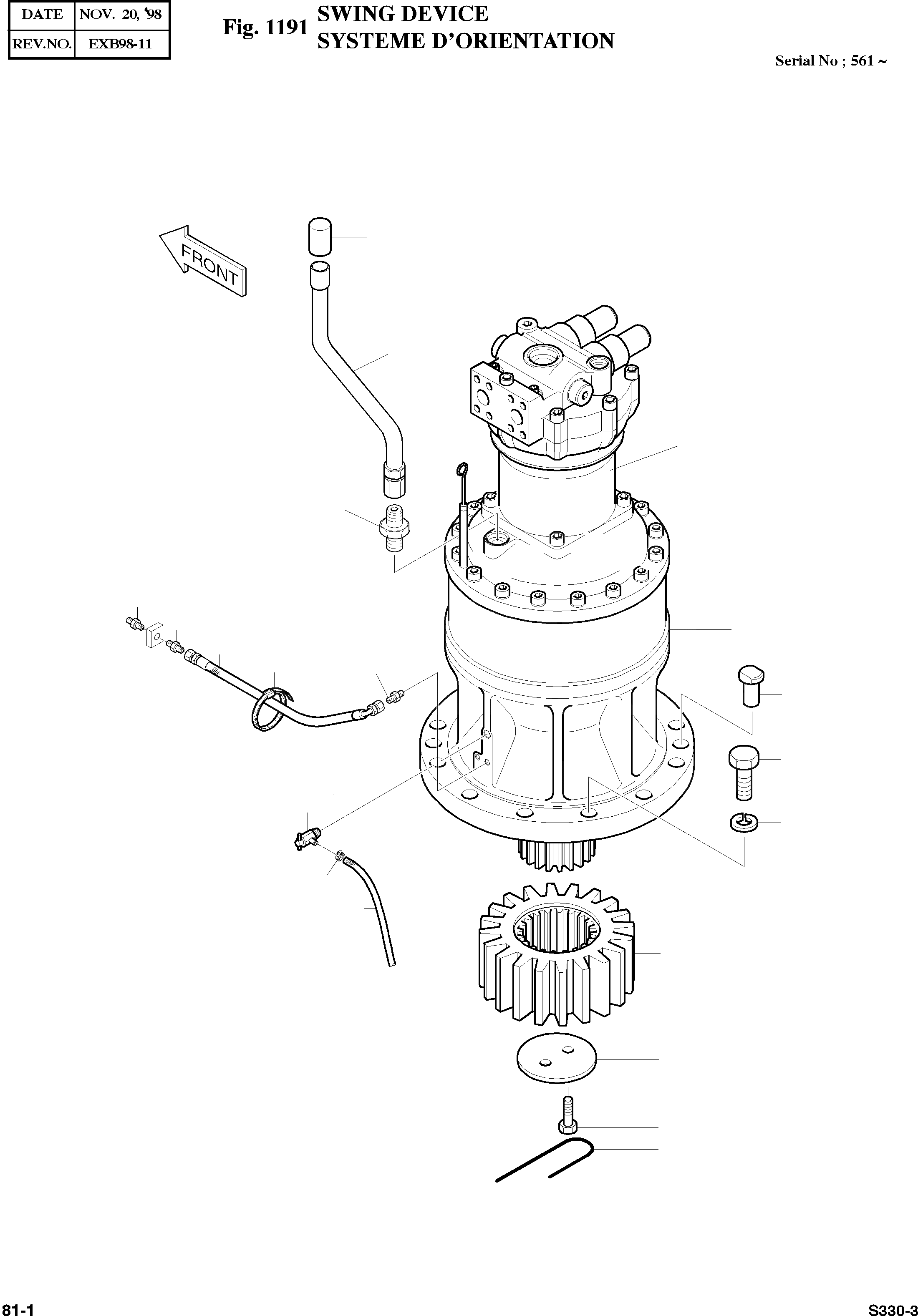 | DATE | NOV. 20, '98 |
|---|---|
| REV.NO. | EXB98-11 |

Fig. 1191 SWING DEVICE
SYSTEME D'ORIENTATION

Serial No ; 561 ~

FRONT

81-1

S330-3