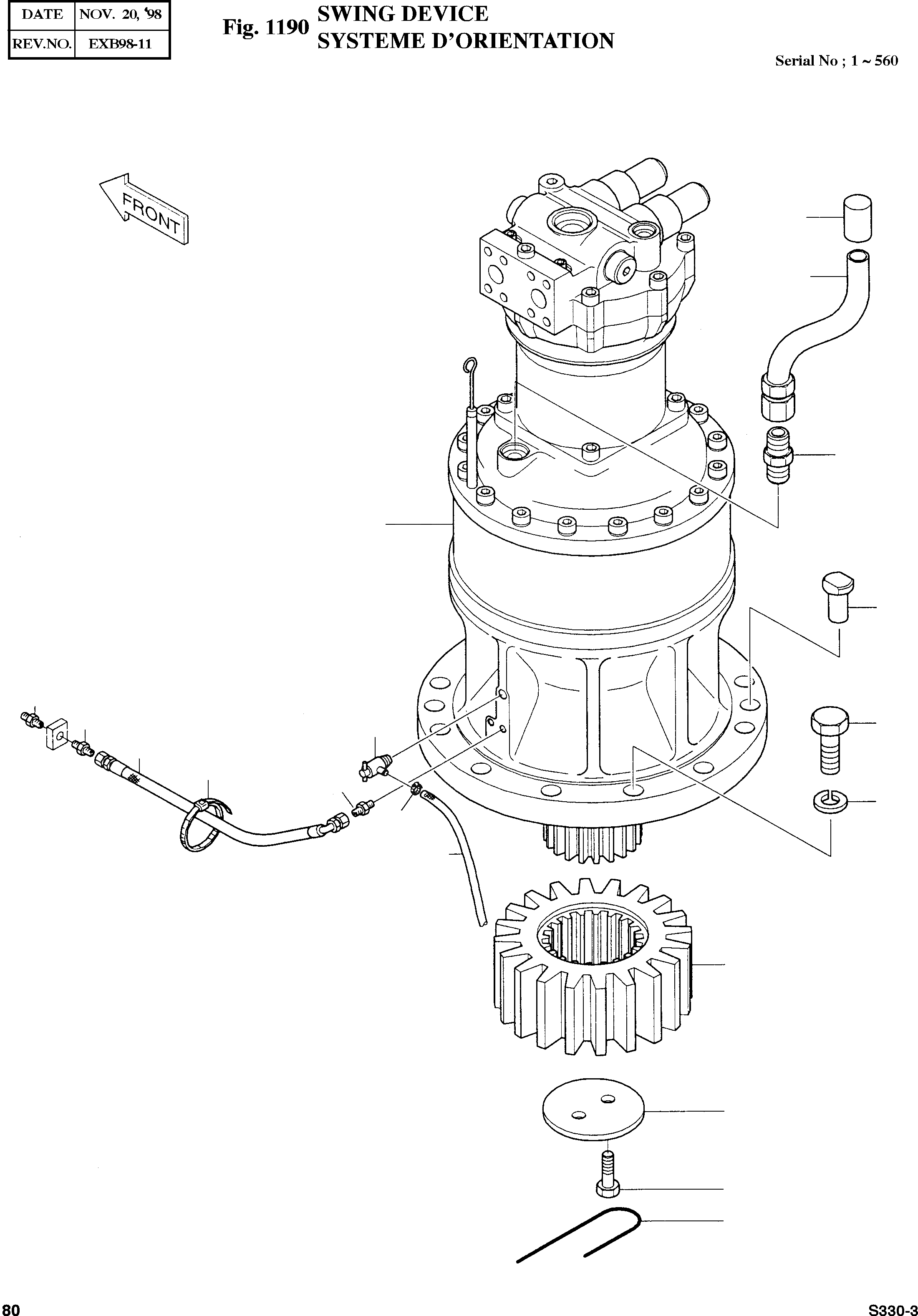 | DATE | NOV. 20, '98 |
|---|---|
| REV.NO. | EXB98-11 |

Fig. 1190 SWING DEVICE
SYSTEME D'ORIENTATION

Serial No ; 1 ~ 560

FRONT

80

S330-3