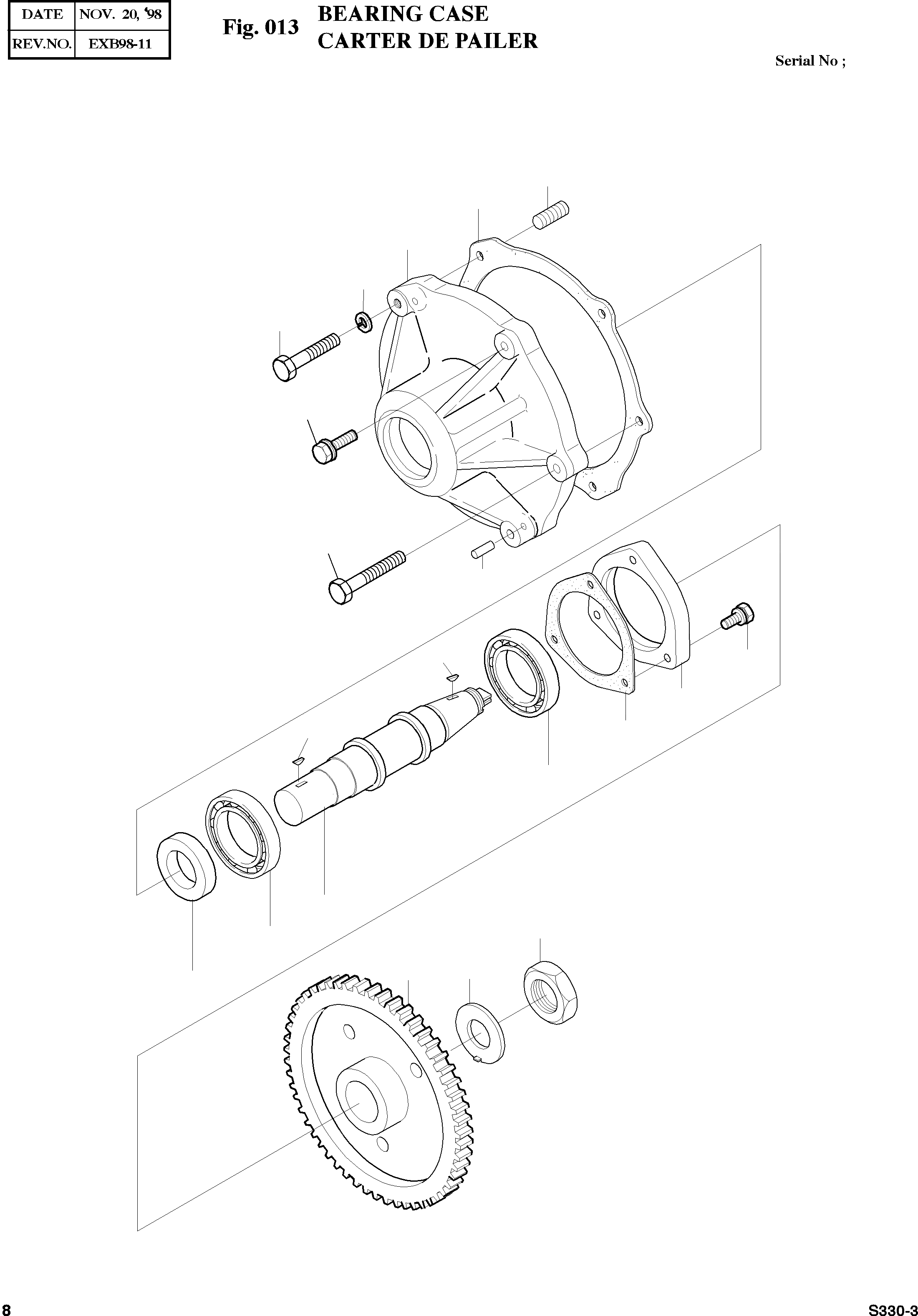 | DATE | NOV. 20, '98 |
|---|---|
| REV.NO. | EXB98-11 |

Fig. 013 BEARING CASE
CARTER DE PAILER

Serial No ;

8

S330-3