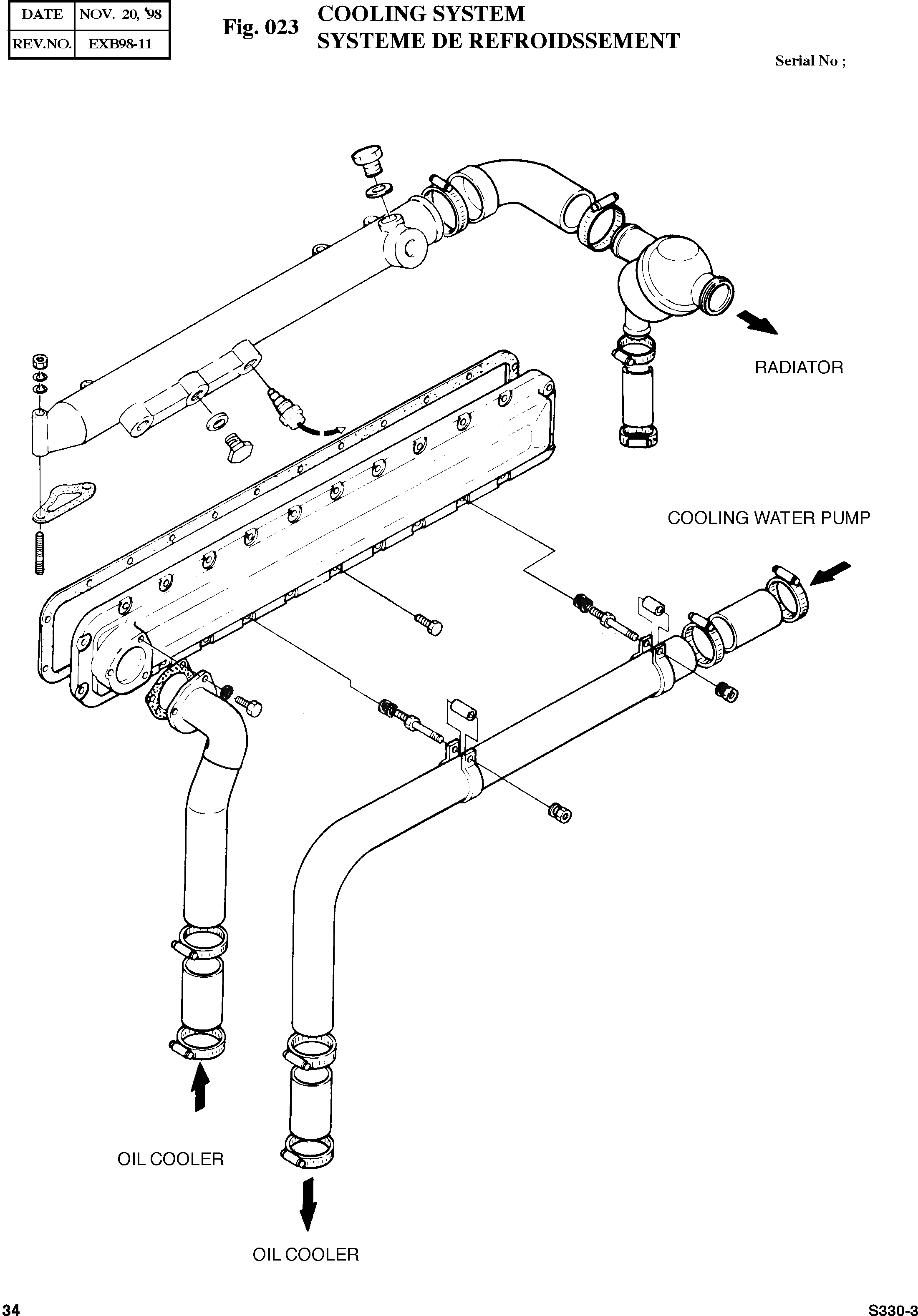 | DATE | NOV. 20, '98 |
|---|---|
| REV.NO. | EXB98-11 |

Fig. 023 COOLING SYSTEM
SYSTEME DE REFROIDSSEMENT

Serial No ;

RADIATOR

COOLING WATER PUMP

OIL COOLER

OIL COOLER

34

S330-3