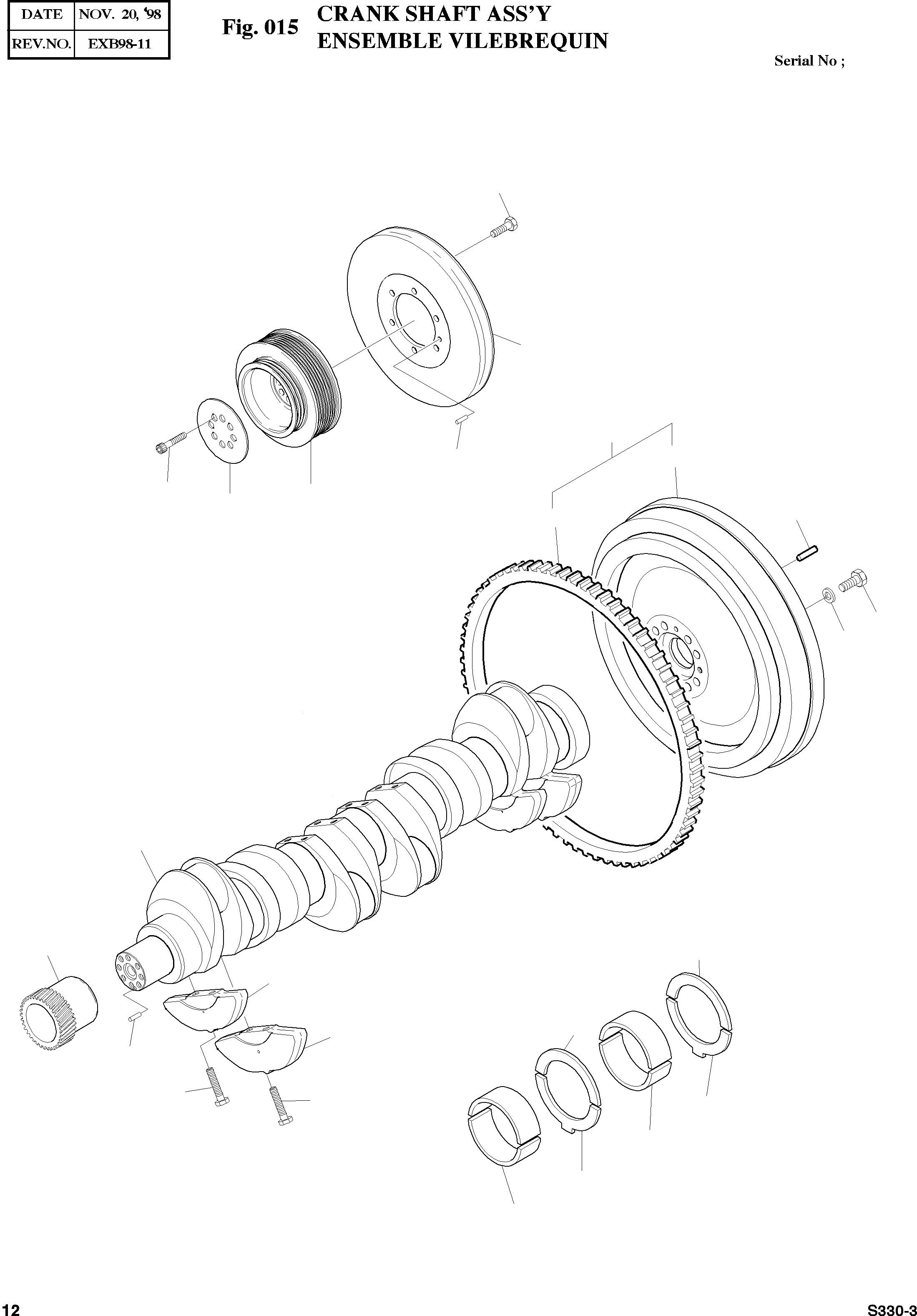 | DATE | NOV. 20, '98 |
|---|---|
| REV.NO. | EXB98-11 |

Fig. 015 CRANK SHAFT ASS'Y
ENSEMBLE VILEBREQUIN

Serial No ;

12

S330-3