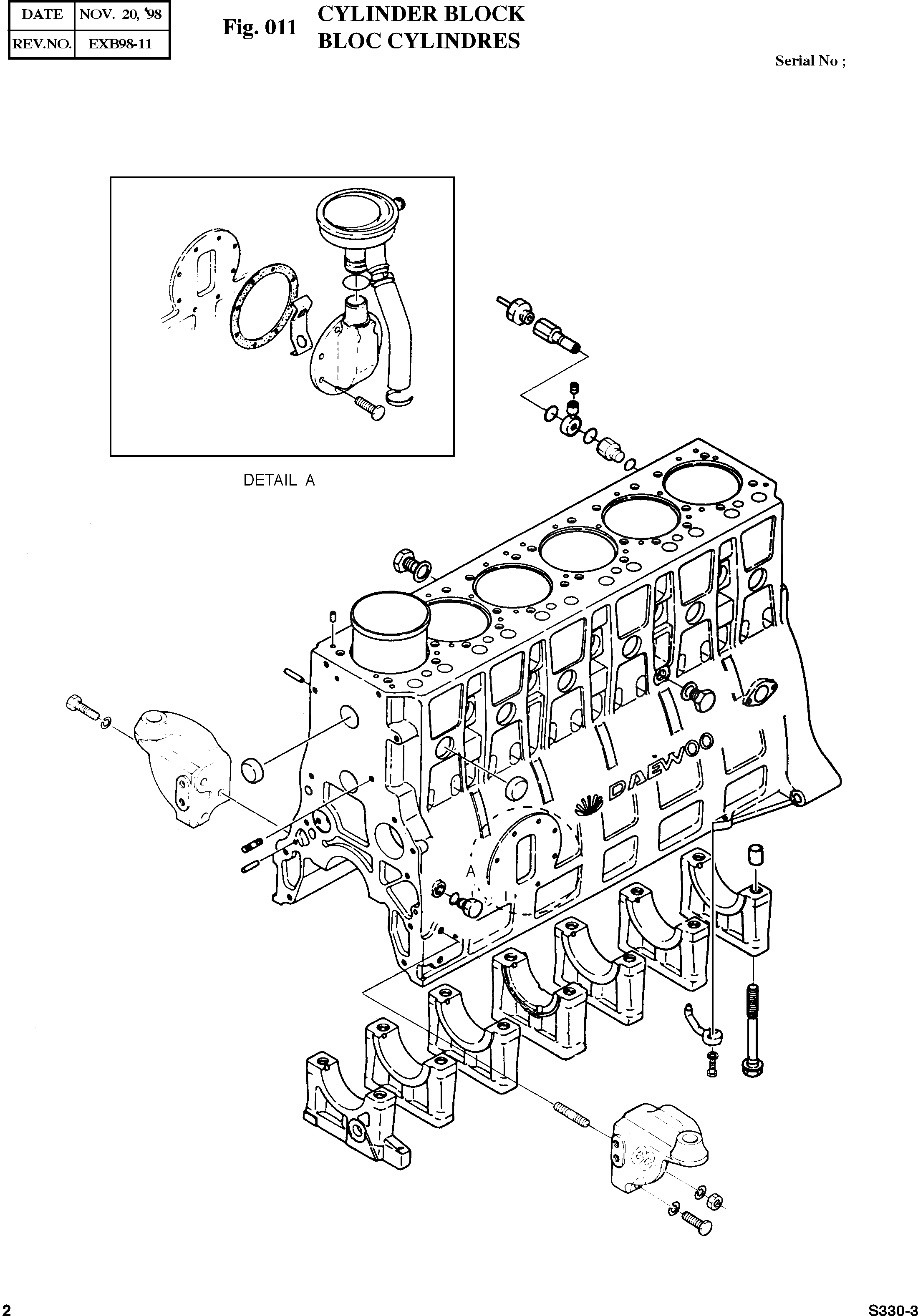 | DATE | NOV. 20, '98 |
|---|---|
| REV.NO. | EXB98-11 |

Fig. 011 CYLINDER BLOCK
BLOC CYLINDRES

Serial No ;

DETAIL A

DAEWOO

A

2

S330-3