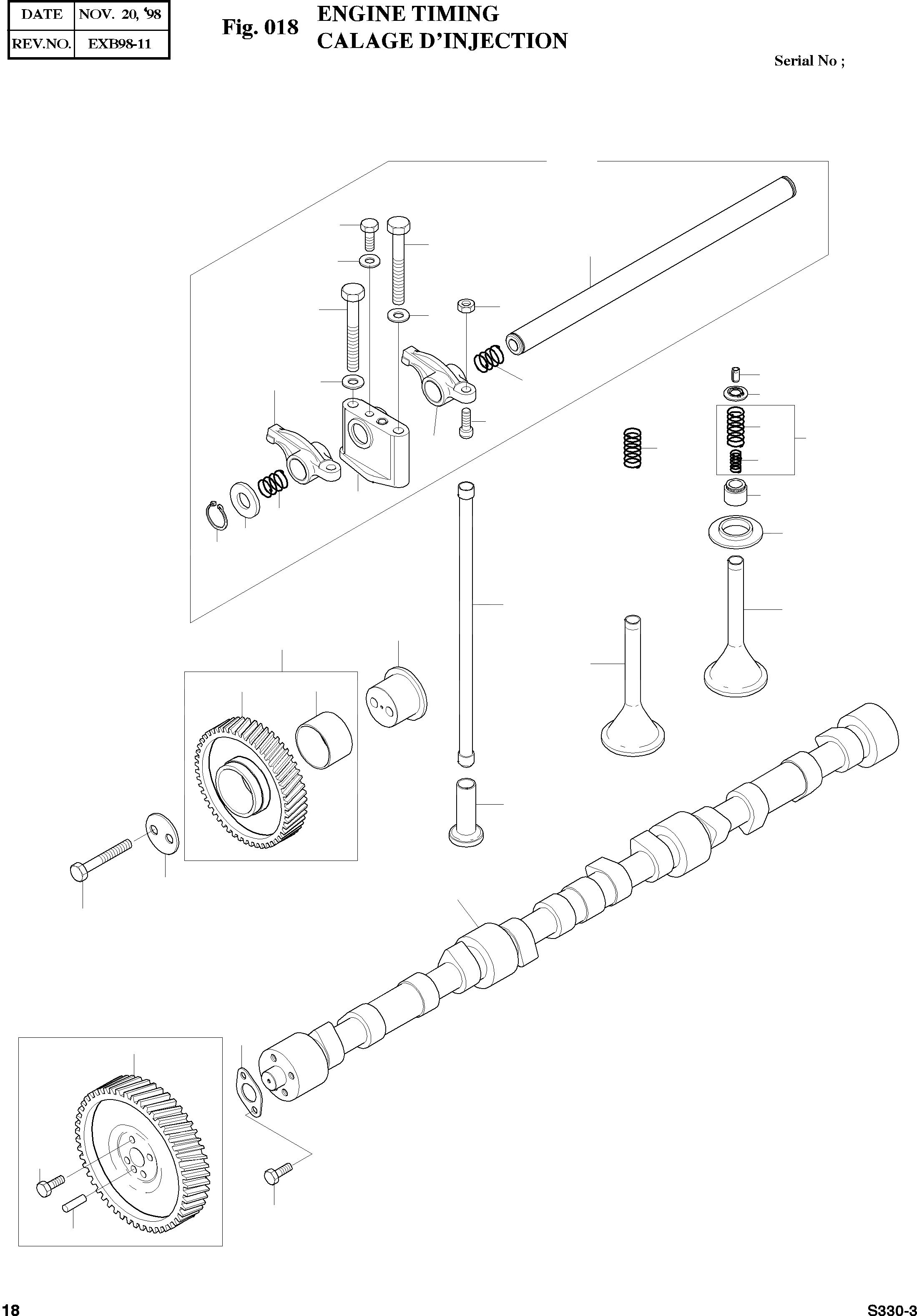 | DATE | NOV. 20, '98 |
|---|---|
| REV.NO. | EXB98-11 |

Fig. 018 ENGINE TIMING
CALAGE D'INJECTION

Serial No ;

18

S330-3