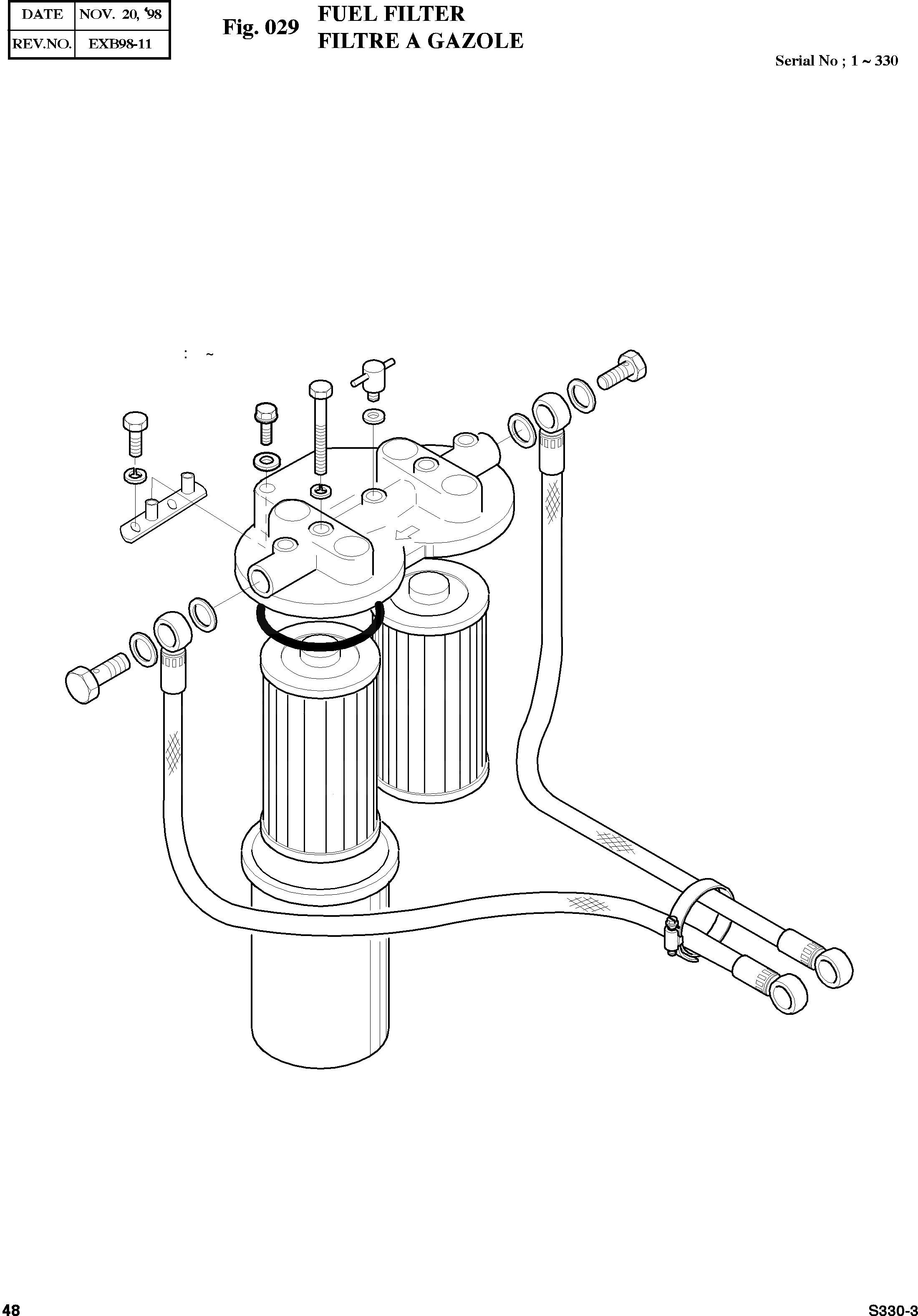 | DATE | NOV. 20, '98 |
|---|---|
| REV.NO. | EXB98-11 |

Fig. 029 FUEL FILTER
FILTRE A GAZOLE

Serial No ; 1 ~ 330

: ~

48

S330-3