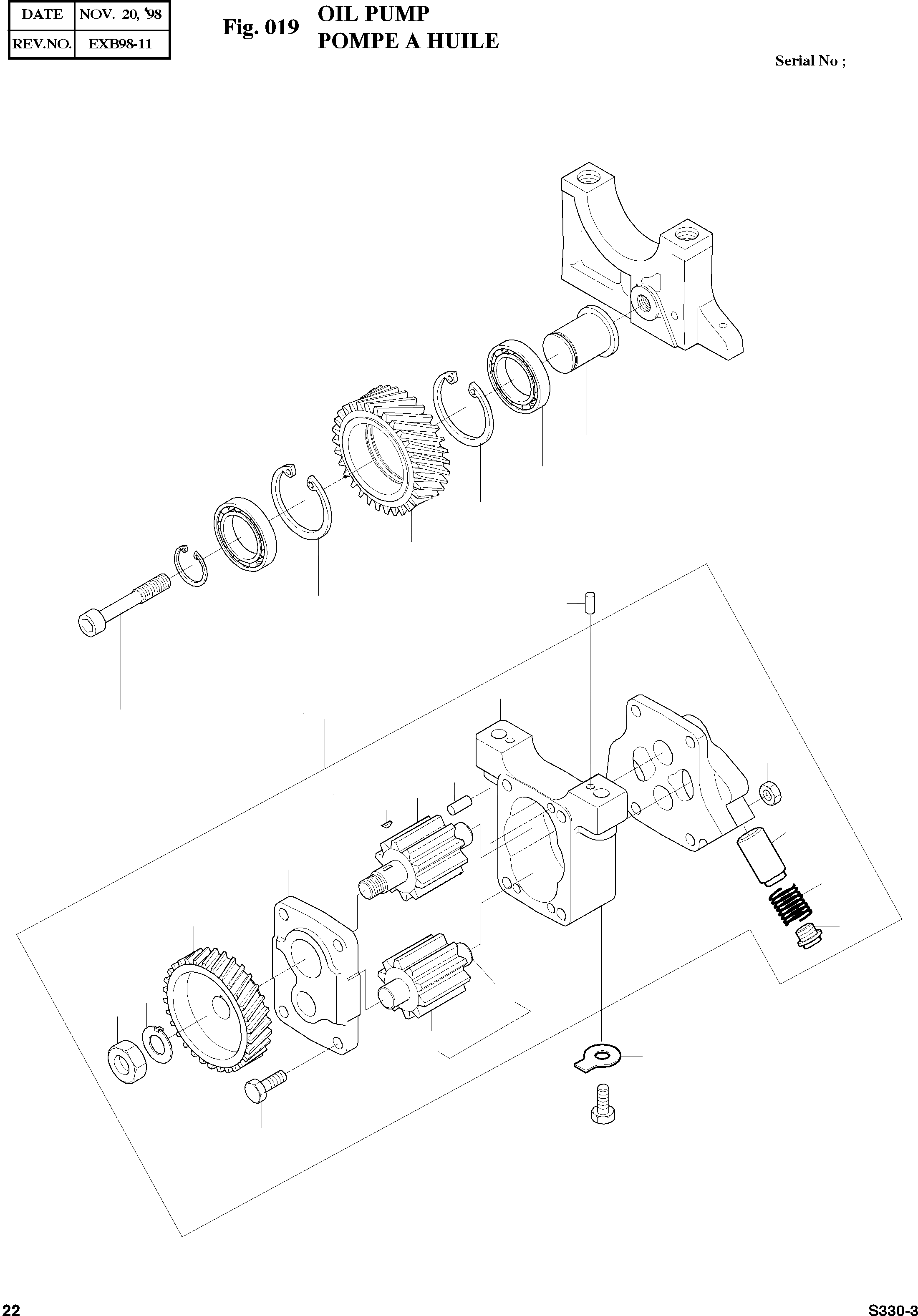 | DATE | NOV. 20, '98 |
|---|---|
| REV.NO. | EXB98-11 |

Fig. 019 OIL PUMP
POMPE A HUILE

Serial No ;

22

S330-3