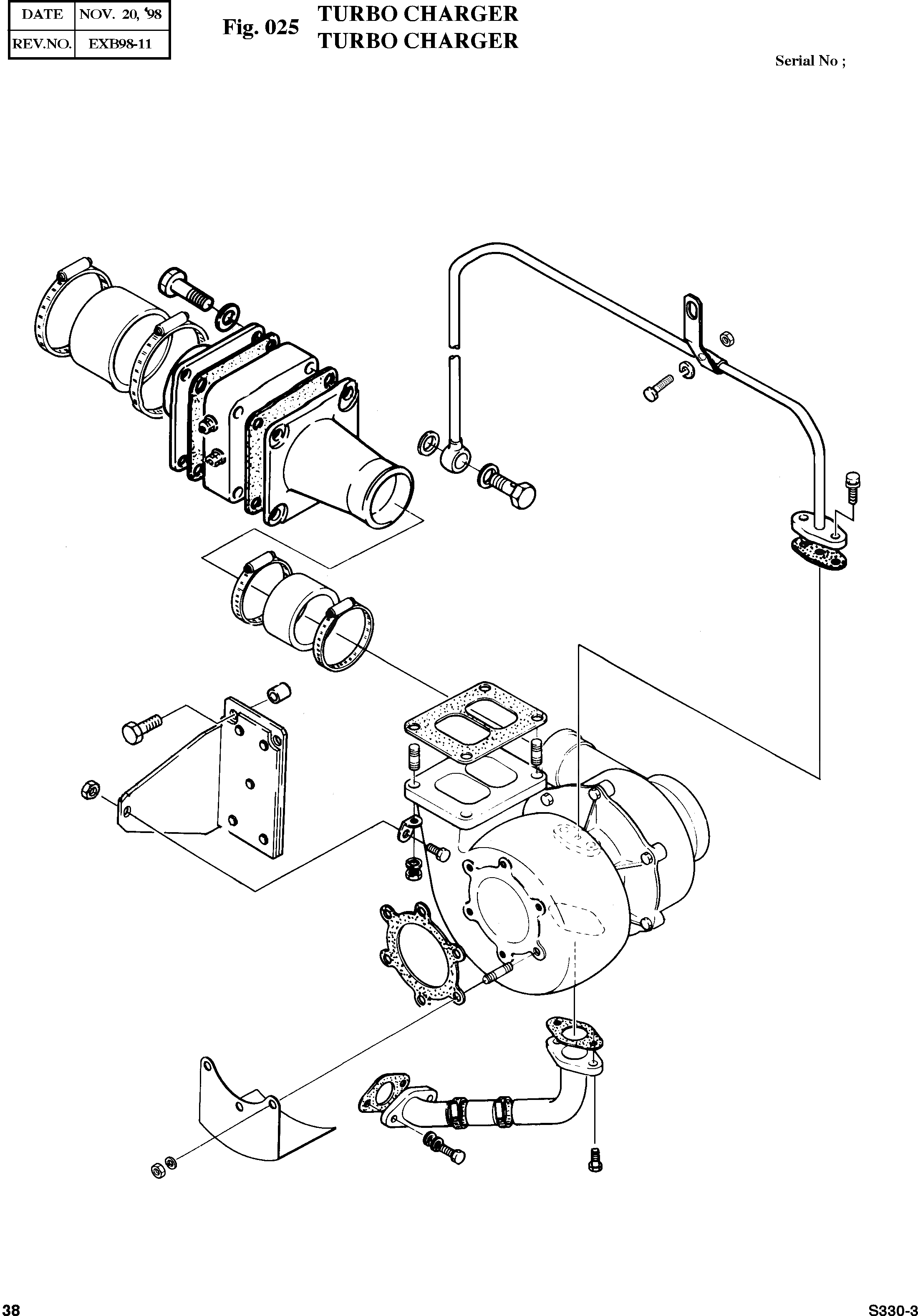 | DATE | NOV. 20, '98 |
|---|---|
| REV.NO. | EXB98-11 |

Fig. 025 TURBO CHARGER
TURBO CHARGER

Serial No ;

38

S330-3