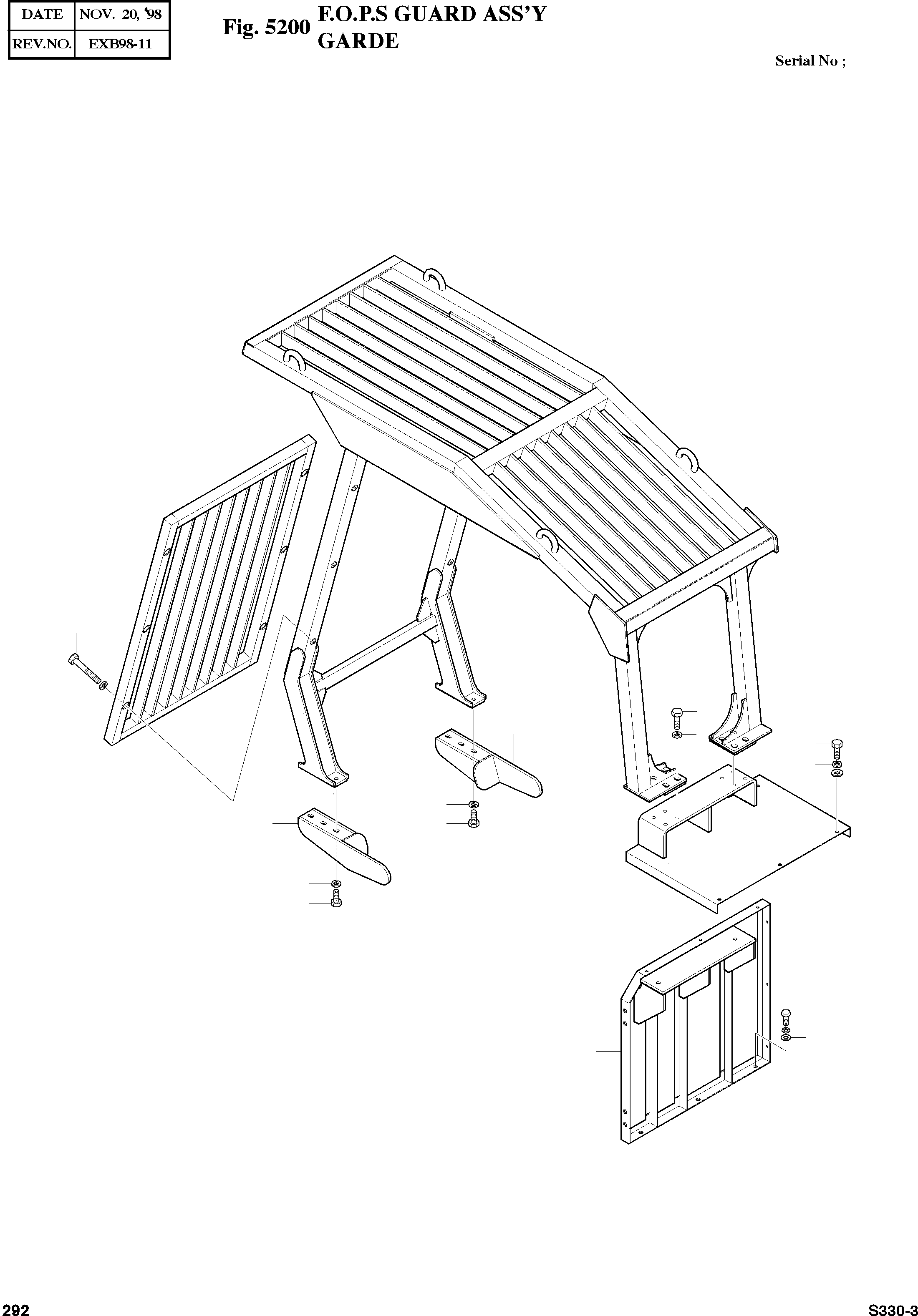 | DATE | NOV. 20, '98 |
|---|---|
| REV.NO. | EXB98-11 |

Fig. 5200 F.O.P.S GUARD ASS'Y
GARDE

Serial No ;

292

S330-3