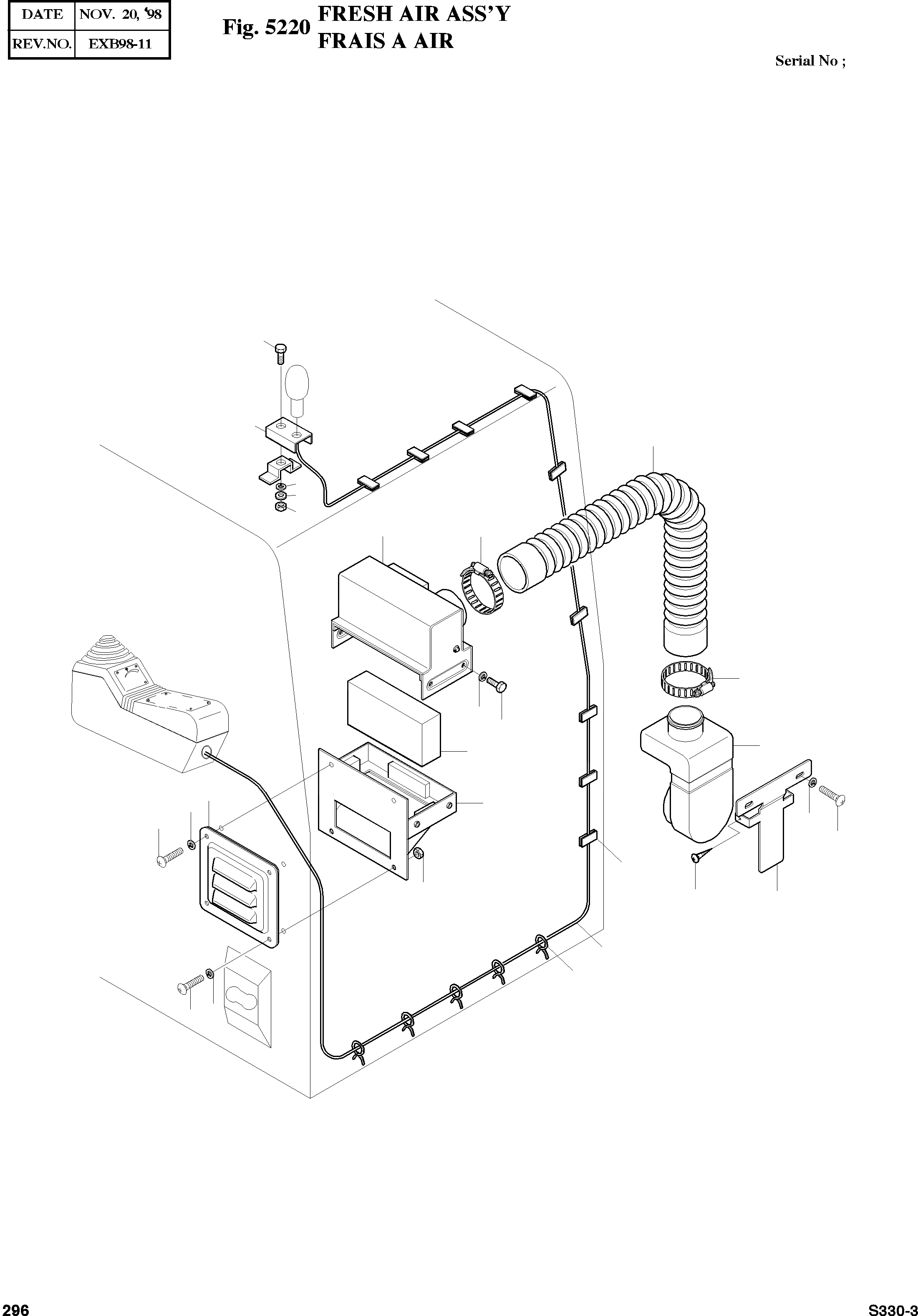 | DATE | NOV. 20, '98 |
|---|---|
| REV.NO. | EXB98-11 |

Fig. 5220 FRESH AIR ASS'Y
FRAIS A AIR

Serial No ;

296

S330-3