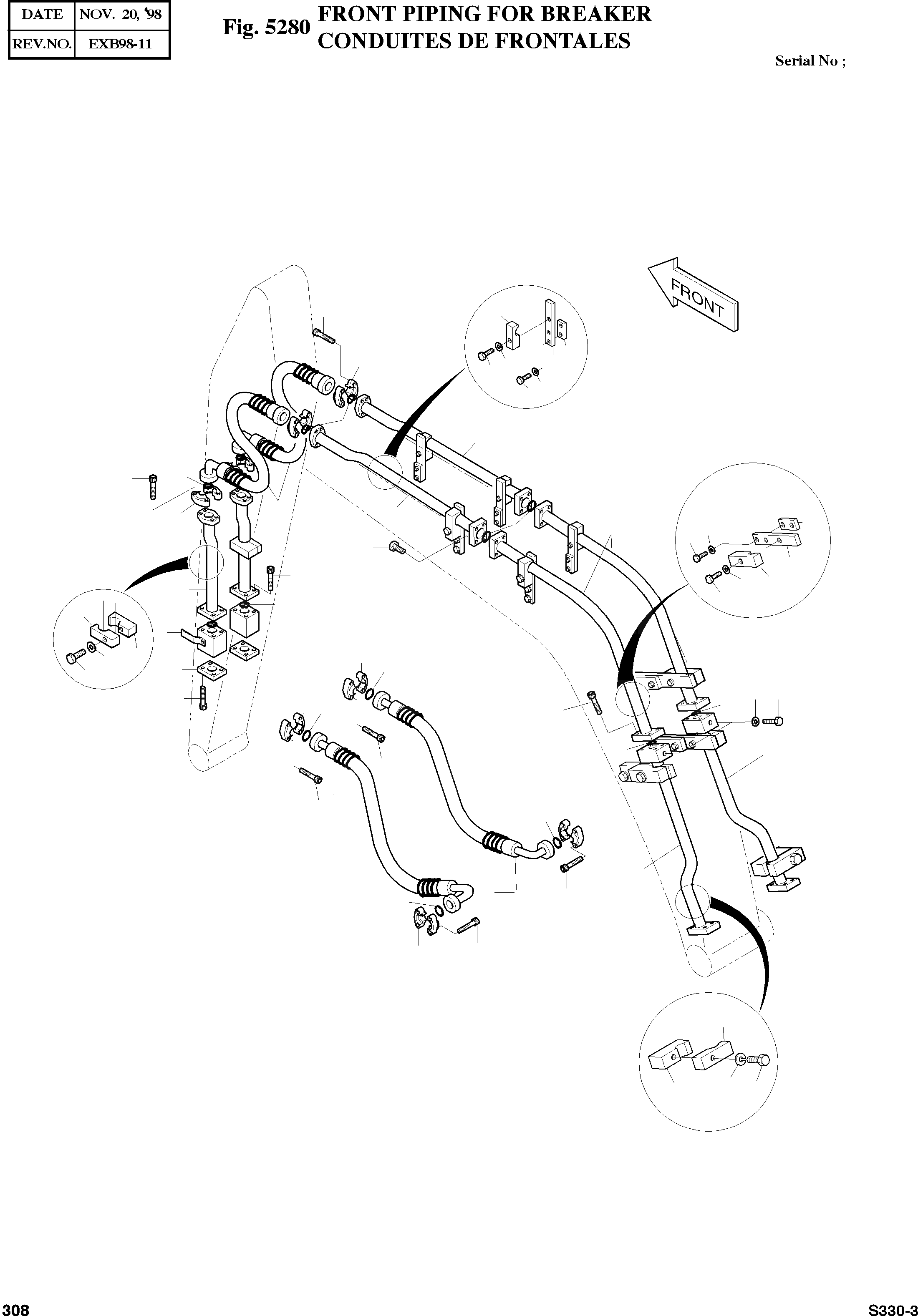 | DATE | NOV. 20, '98 |
|---|---|
| REV.NO. | EXB98-11 |

Fig. 5280 FRONT PIPING FOR BREAKER
CONDUITES DE FRONTALES

Serial No ;

FRONT

308

S330-3