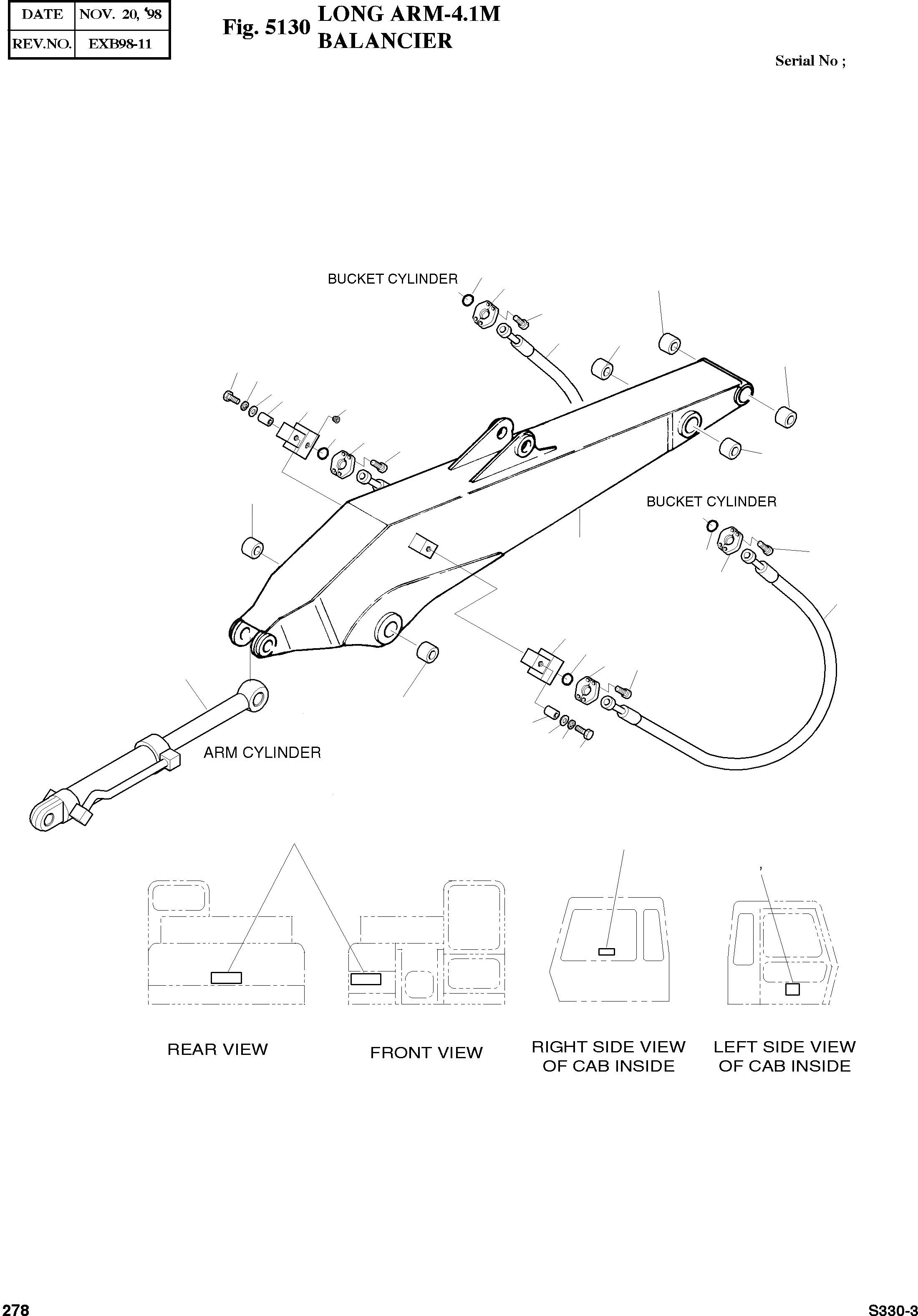 | DATE | NOV. 20, '98 |
|---|---|
| REV.NO. | EXB98-11 |

Fig. 5130 LONG ARM-4.1M
BALANCIER

Serial No ;

BUCKET CYLINDER

BUCKET CYLINDER

ARM CYLINDER

REAR VIEW

FRONT VIEW

RIGHT SIDE VIEW OF CAB INSIDE

LEFT SIDE VIEW OF CAB INSIDE

278

S330-3