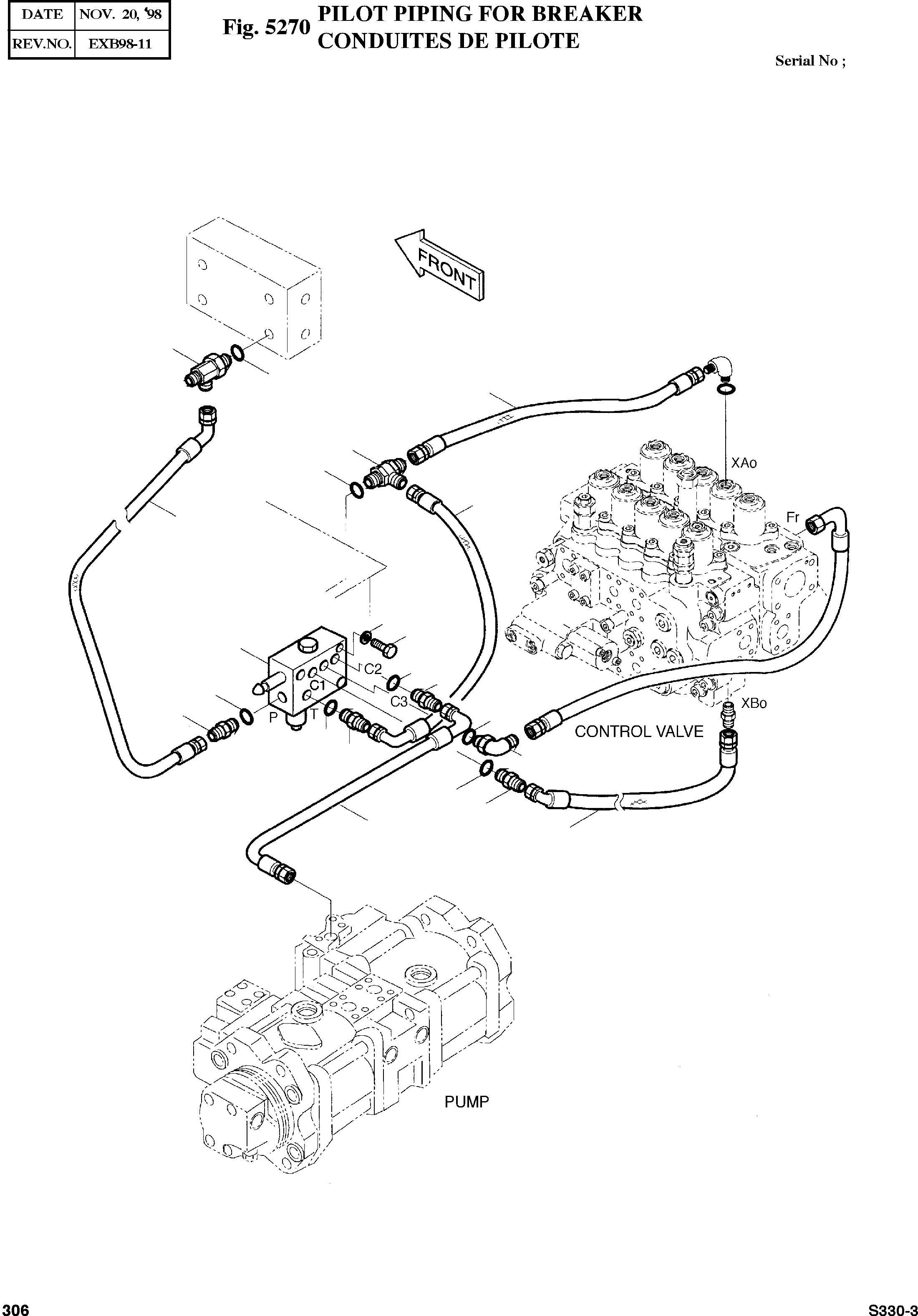 | DATE | NOV. 20, '98 |
|---|---|
| REV.NO. | EXB98-11 |

Fig. 5270 PILOT PIPING FOR BREAKER
CONDUITES DE PILOTE

Serial No ;

FRONT

XAo

Fr

C2

C1

C3

P

T

XBo

CONTROL VALVE

PUMP

306

S330-3