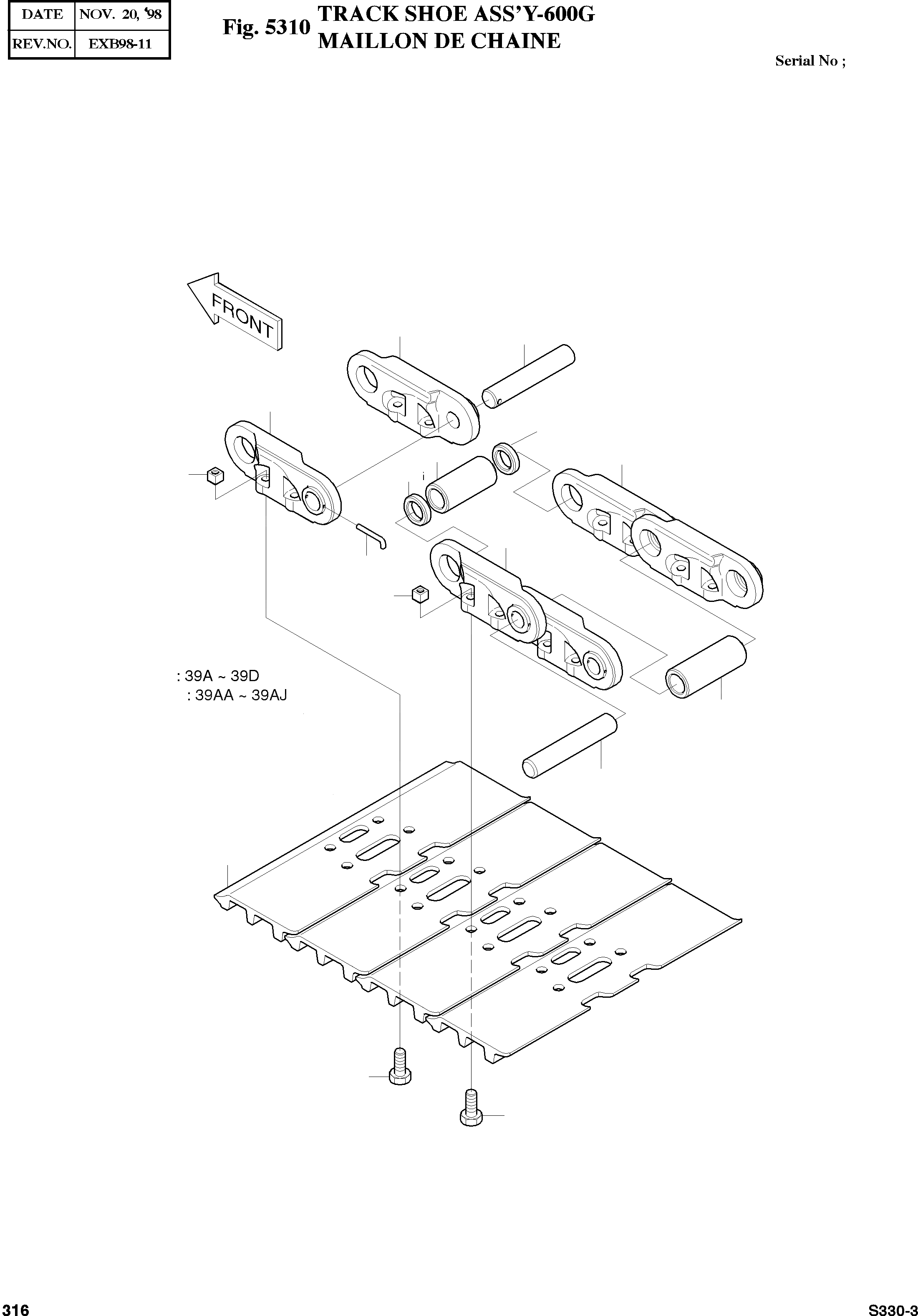 | DATE | NOV. 20, '98 |
|---|---|
| REV.NO. | EXB98-11 |

Fig. 5310 TRACK SHOE ASS'Y-600G
MAILLON DE CHAINE

Serial No ;

FRONT

: 39A ~ 39D
: 39AA ~ 39AJ

316

S330-3