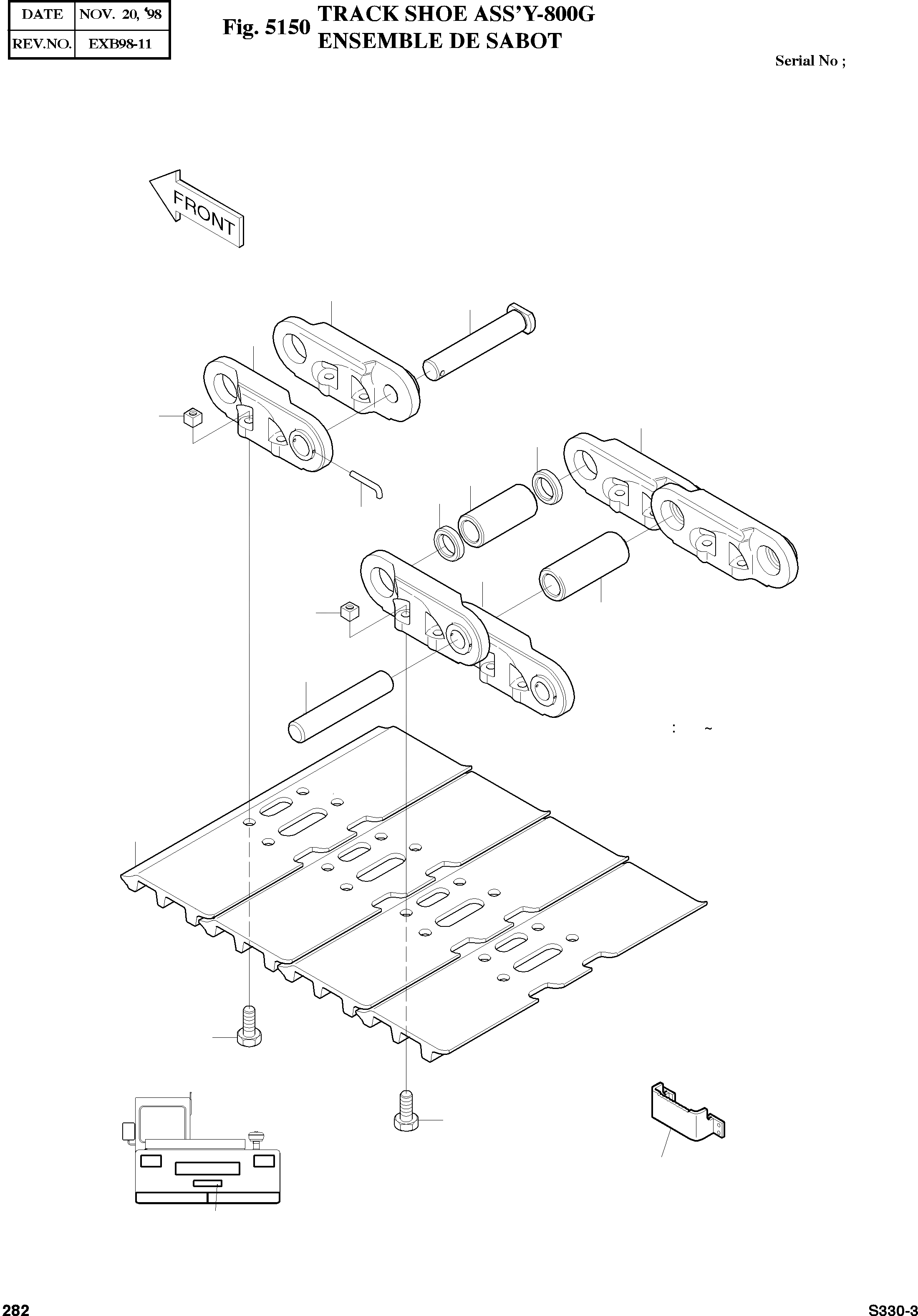 | DATE | NOV. 20, '98 |
|---|---|
| REV.NO. | EXB98-11 |

Fig. 5150 TRACK SHOE ASS'Y-800G
ENSEMBLE DE SABOT

Serial No ;

FRONT

: ~

282

S330-3