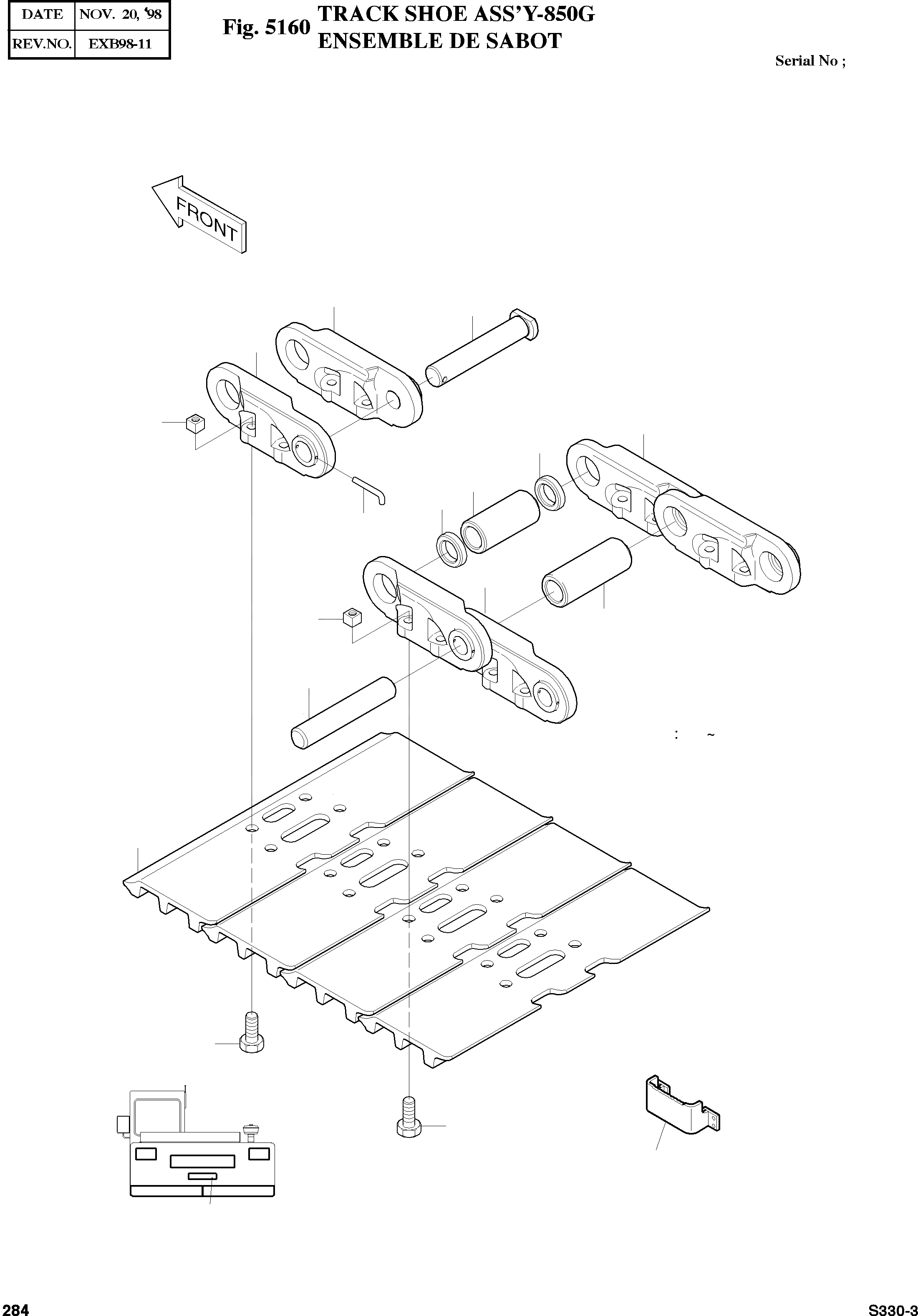 | DATE | NOV. 20, '98 |
|---|---|
| REV.NO. | EXB98-11 |

Fig. 5160 TRACK SHOE ASS'Y-850G
ENSEMBLE DE SABOT

Serial No ;

FRONT

: ~

284

S330-3