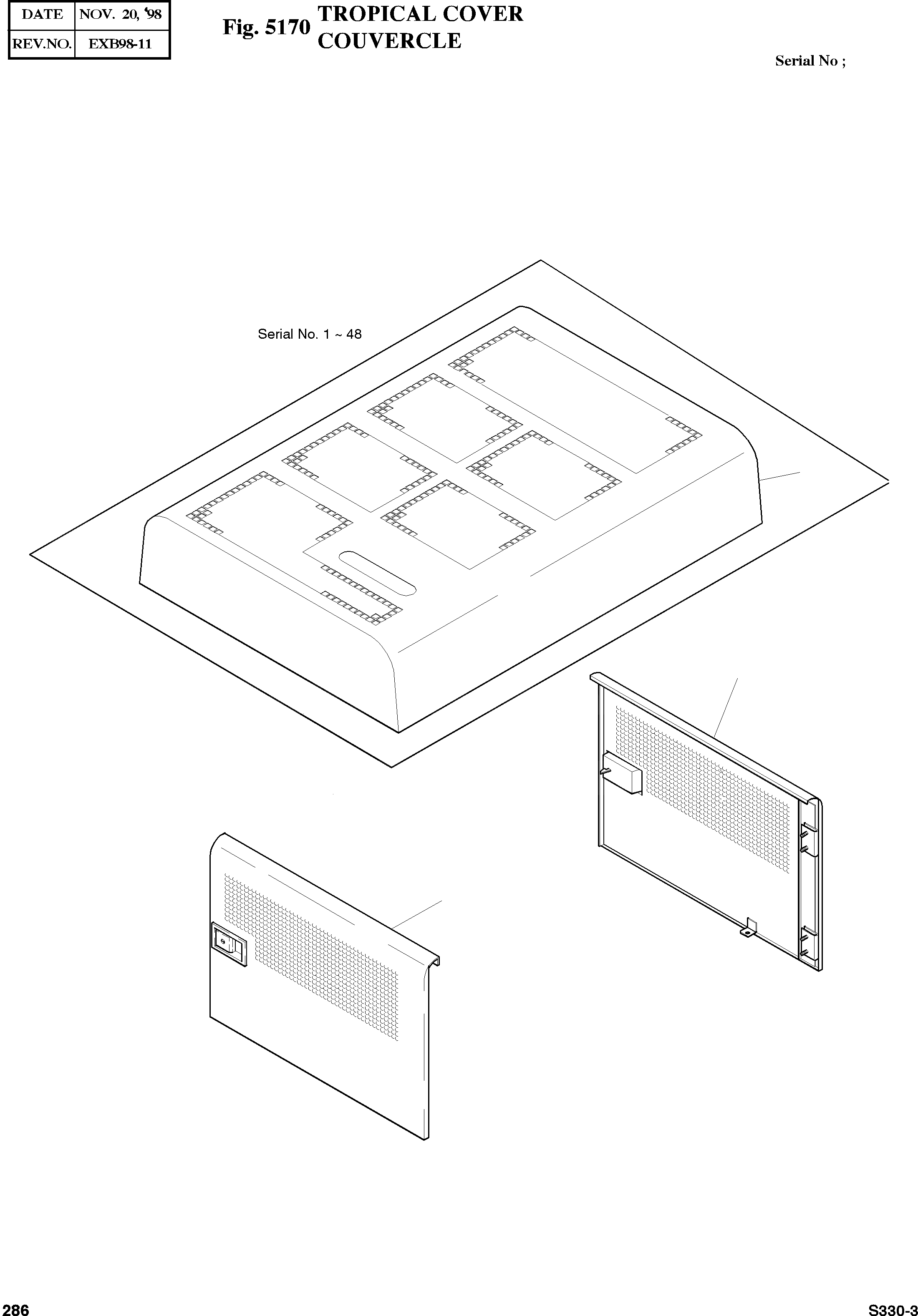 | DATE | NOV. 20, '98 |
|---|---|
| REV.NO. | EXB98-11 |

Fig. 5170 TROPICAL COVER
COUVERCLE

Serial No ;

Serial No. 1 ~ 48

286

S330-3