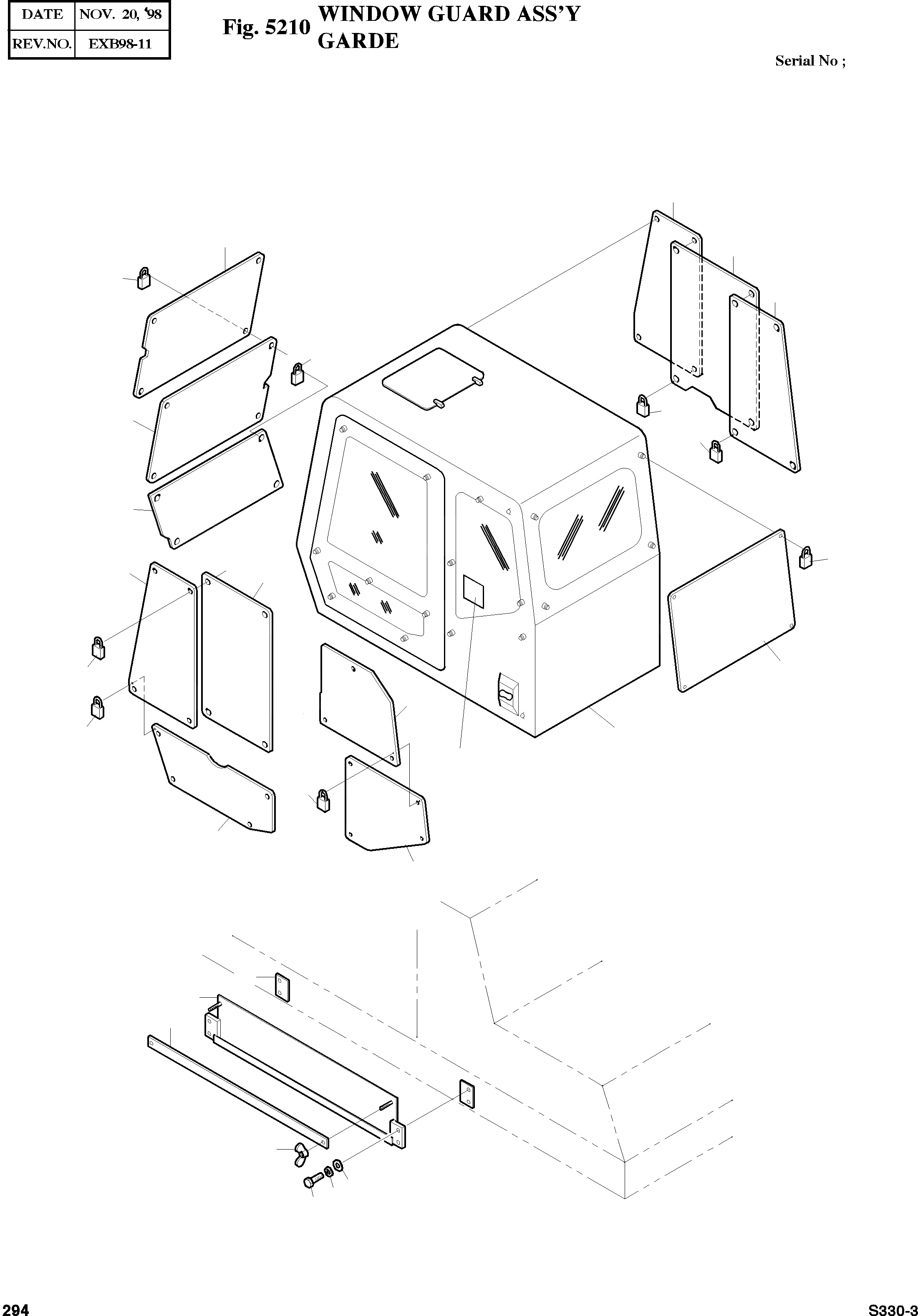 | DATE | NOV. 20, '98 |
|---|---|
| REV.NO. | EXB98-11 |

Fig. 5210 WINDOW GUARD ASS'Y GARDE

Serial No ;

294

S330-3