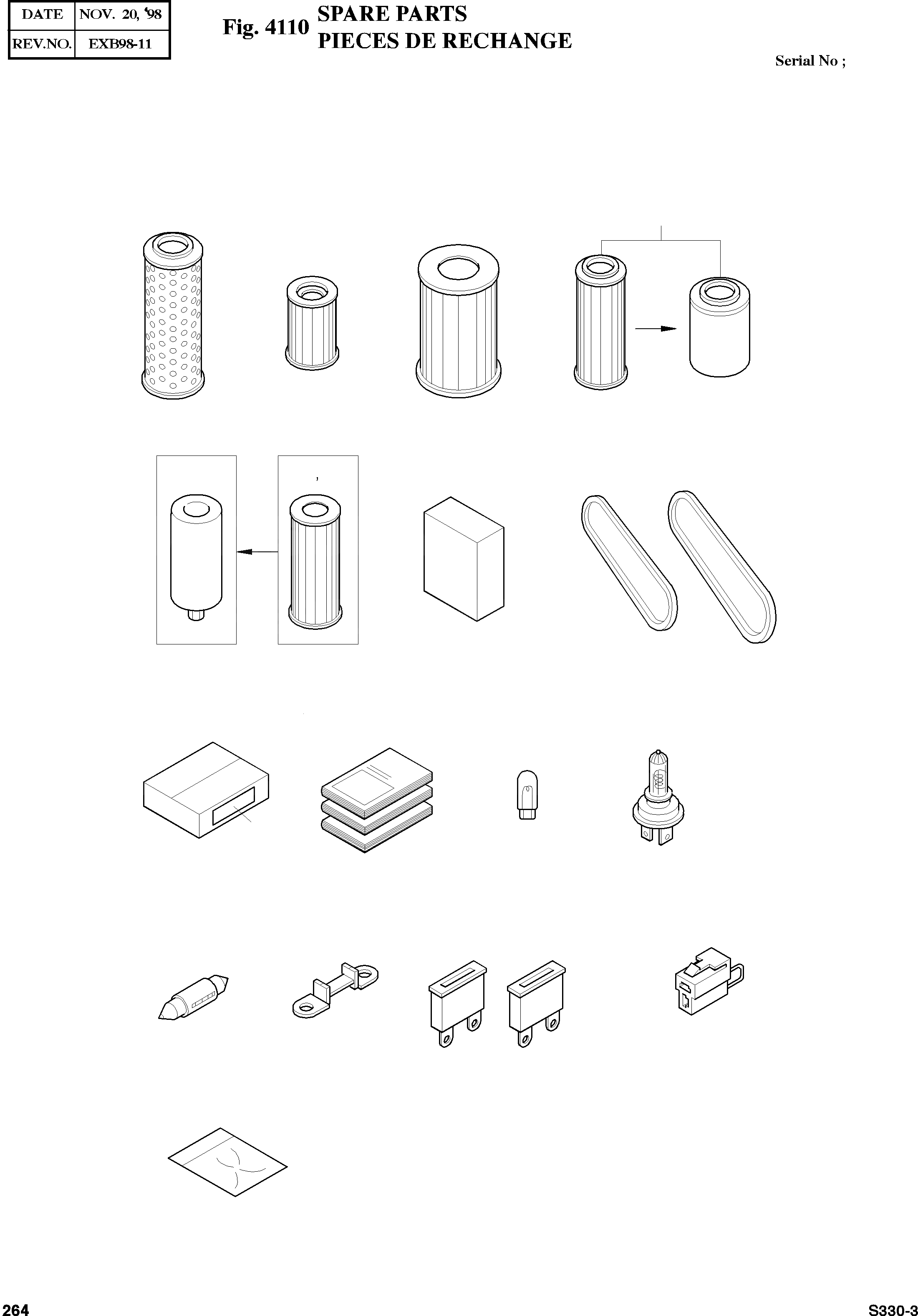 | DATE | NOV. 20, '98 |
|---|---|
| REV.NO. | EXB98-11 |

Fig. 4110 SPARE PARTS
PIECES DE RECHANGE

Serial No ;

264

S330-3