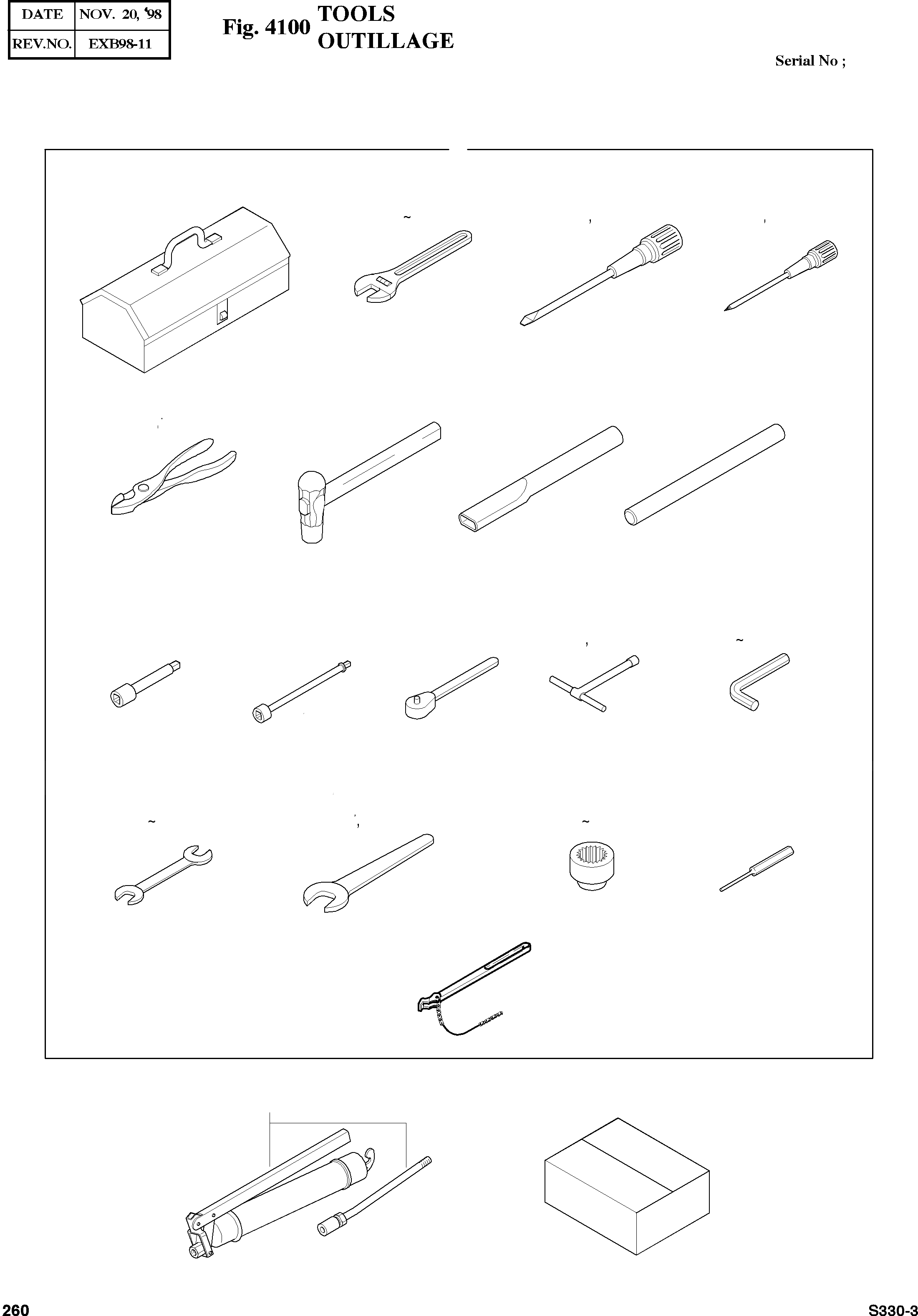 | DATE | NOV. 20, '98 |
|---|---|
| REV.NO. | EXB98-11 |

Fig. 4100 TOOLS
OUTILLAGE

Serial No ;

260

S330-3