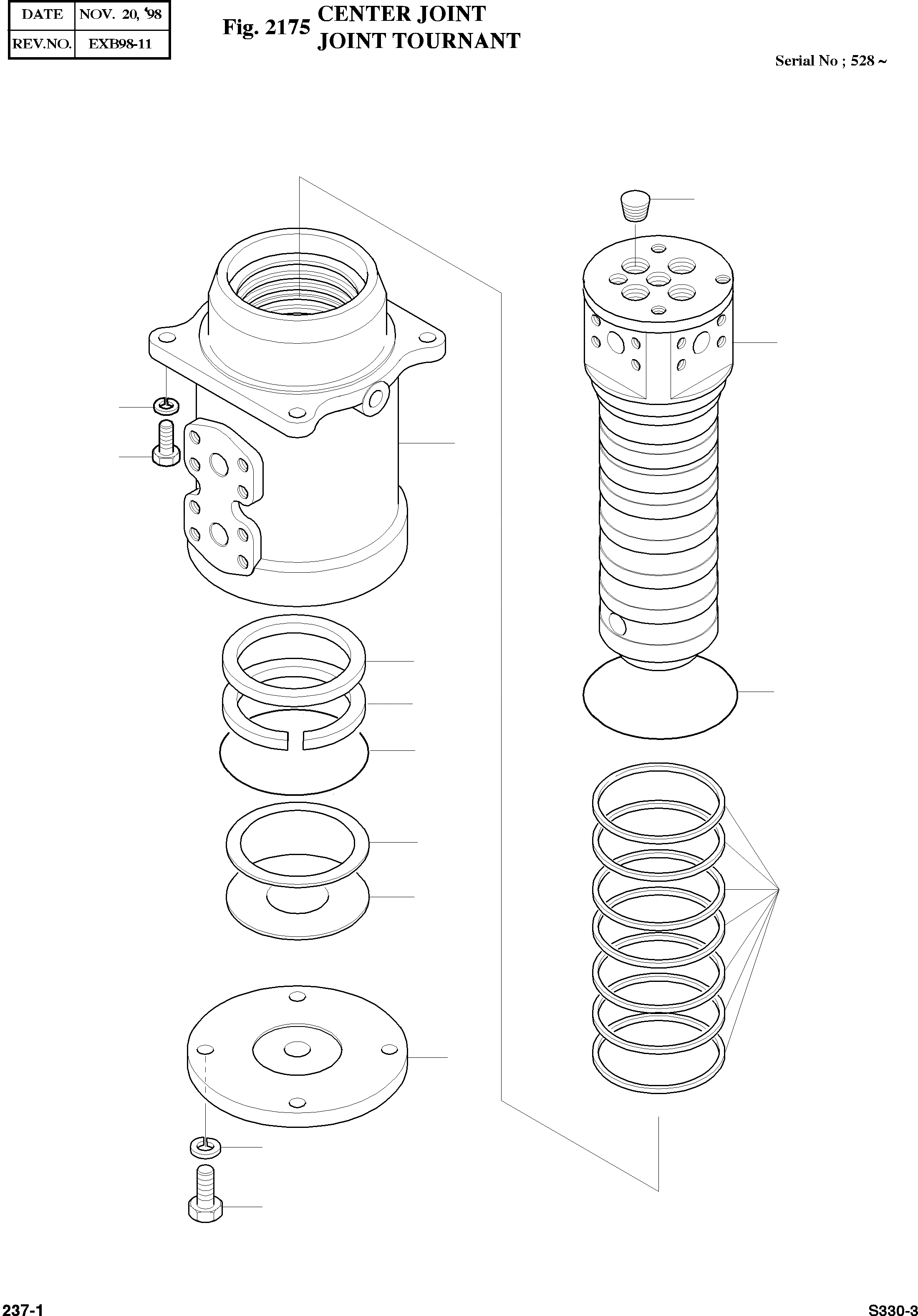 | DATE | NOV. 20, '98 |
|---|---|
| REV.NO. | EXB98-11 |

Fig. 2175 CENTER JOINT
JOINT TOURNANT

Serial No ; 528 ~

237-1

S330-3