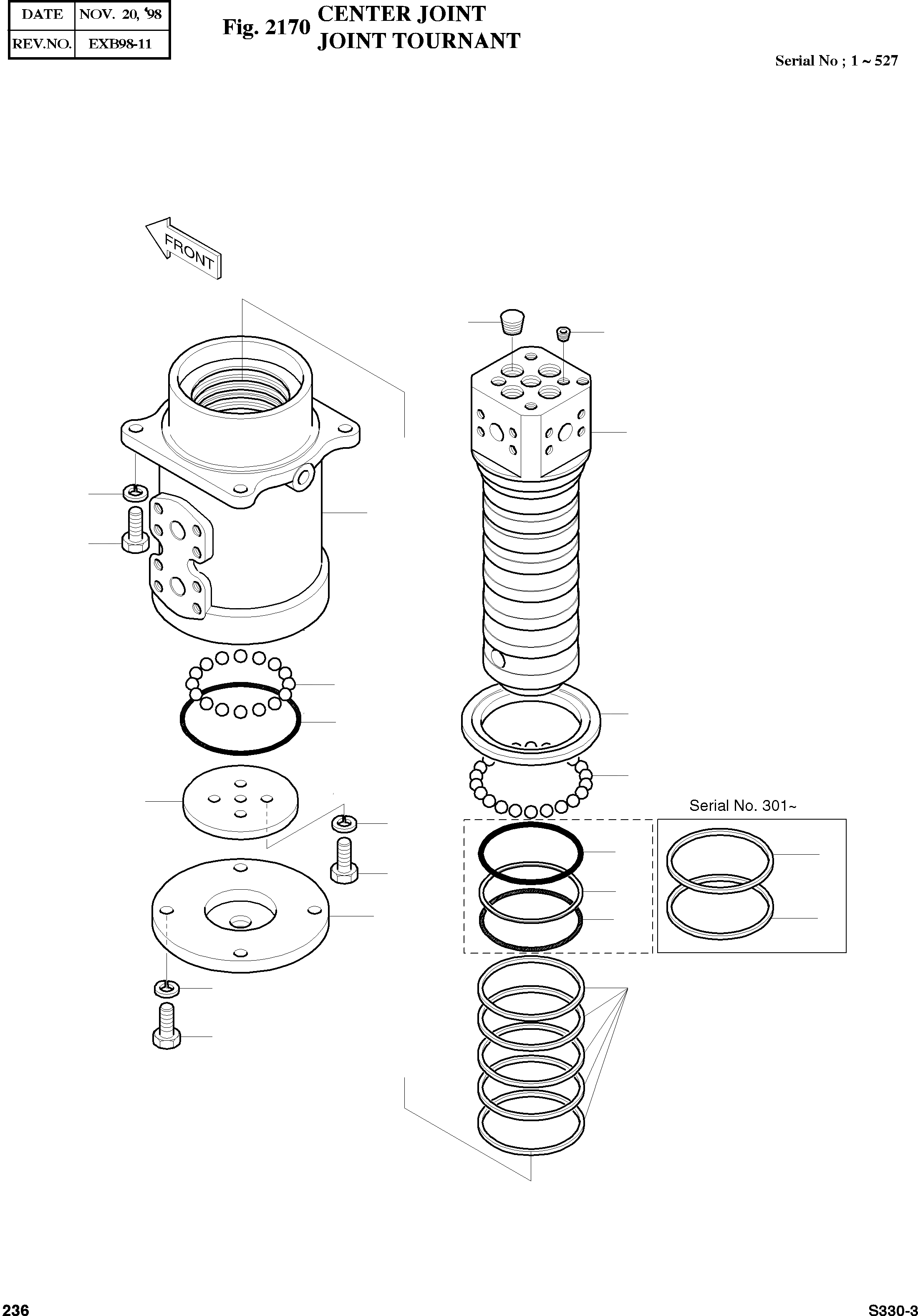 | DATE | NOV. 20, '98 |
|---|---|
| REV.NO. | EXB98-11 |

Fig. 2170 CENTER JOINT
JOINT TOURNANT

Serial No ; 1 ~ 527

FRONT

Serial No. 301~

236

S330-3