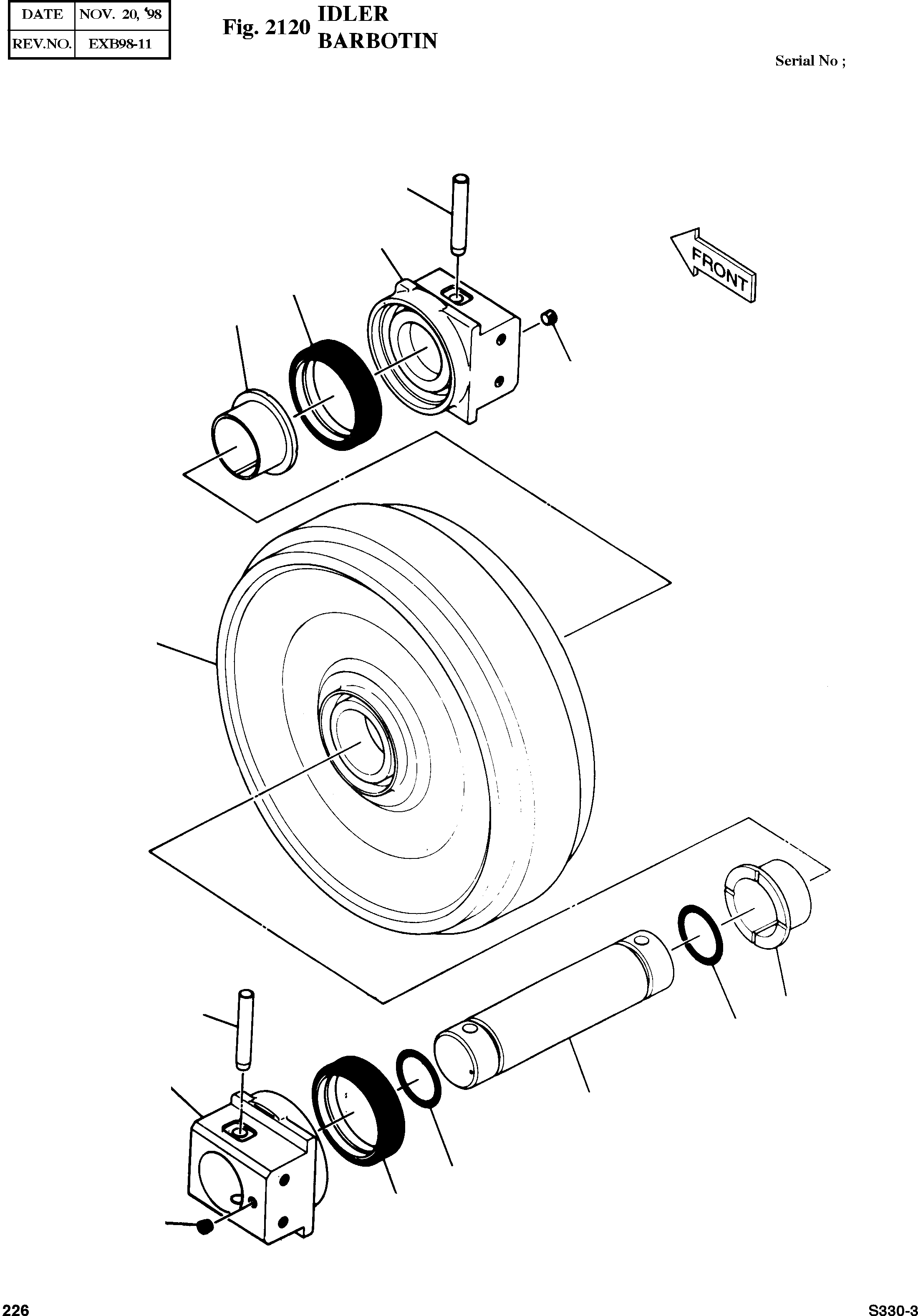 | DATE | NOV. 20, '98 |
|---|---|
| REV.NO. | EXB98-11 |

Fig. 2120 IDLER
BARBOTIN

Serial No ;

FRONT

226

S330-3