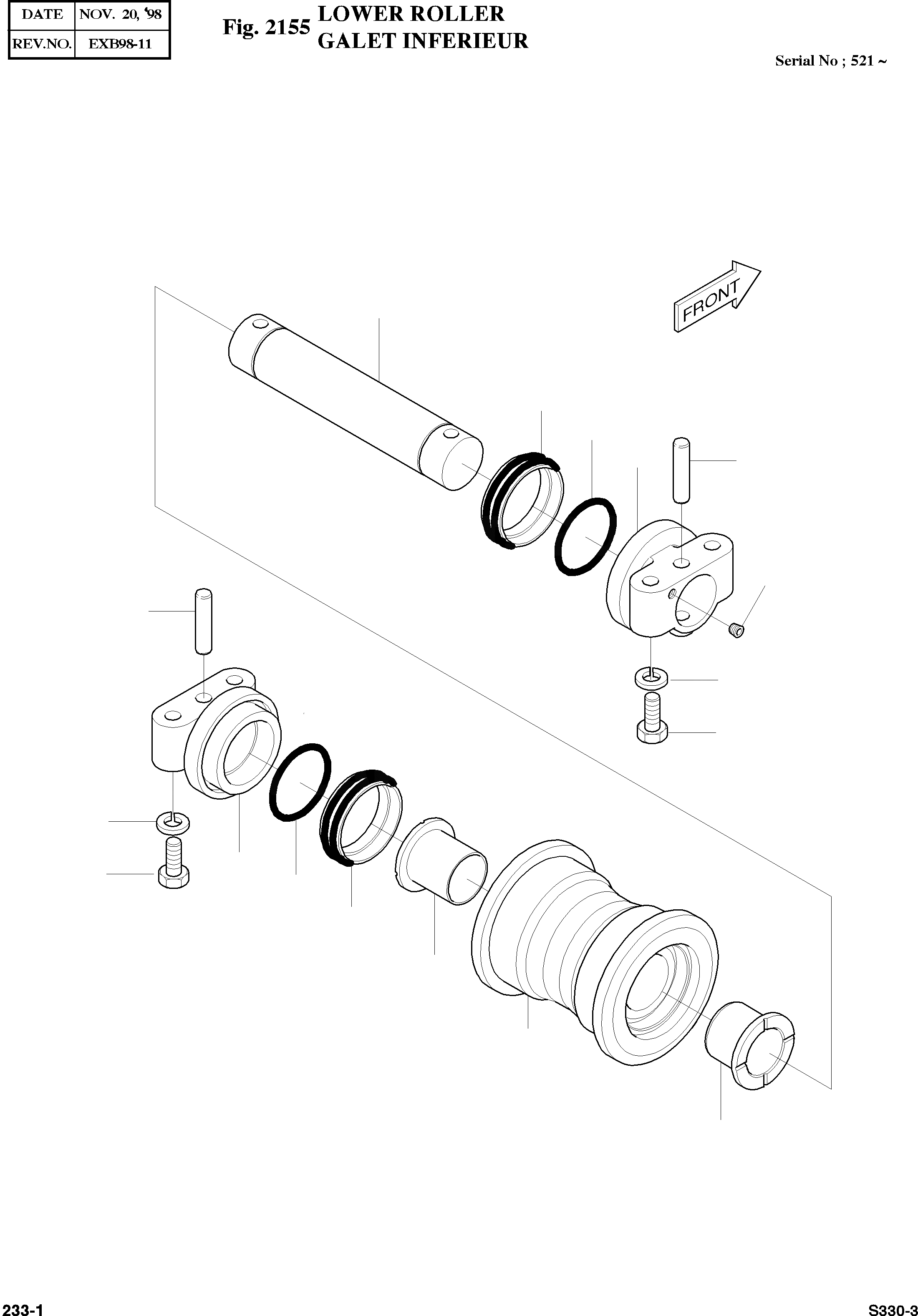 | DATE | NOV. 20, '98 |
|---|---|
| REV.NO. | EXB98-11 |

Fig. 2155 LOWER ROLLER
GALET INFERIEUR

Serial No ; 521 ~

FRONT

233-1

S330-3