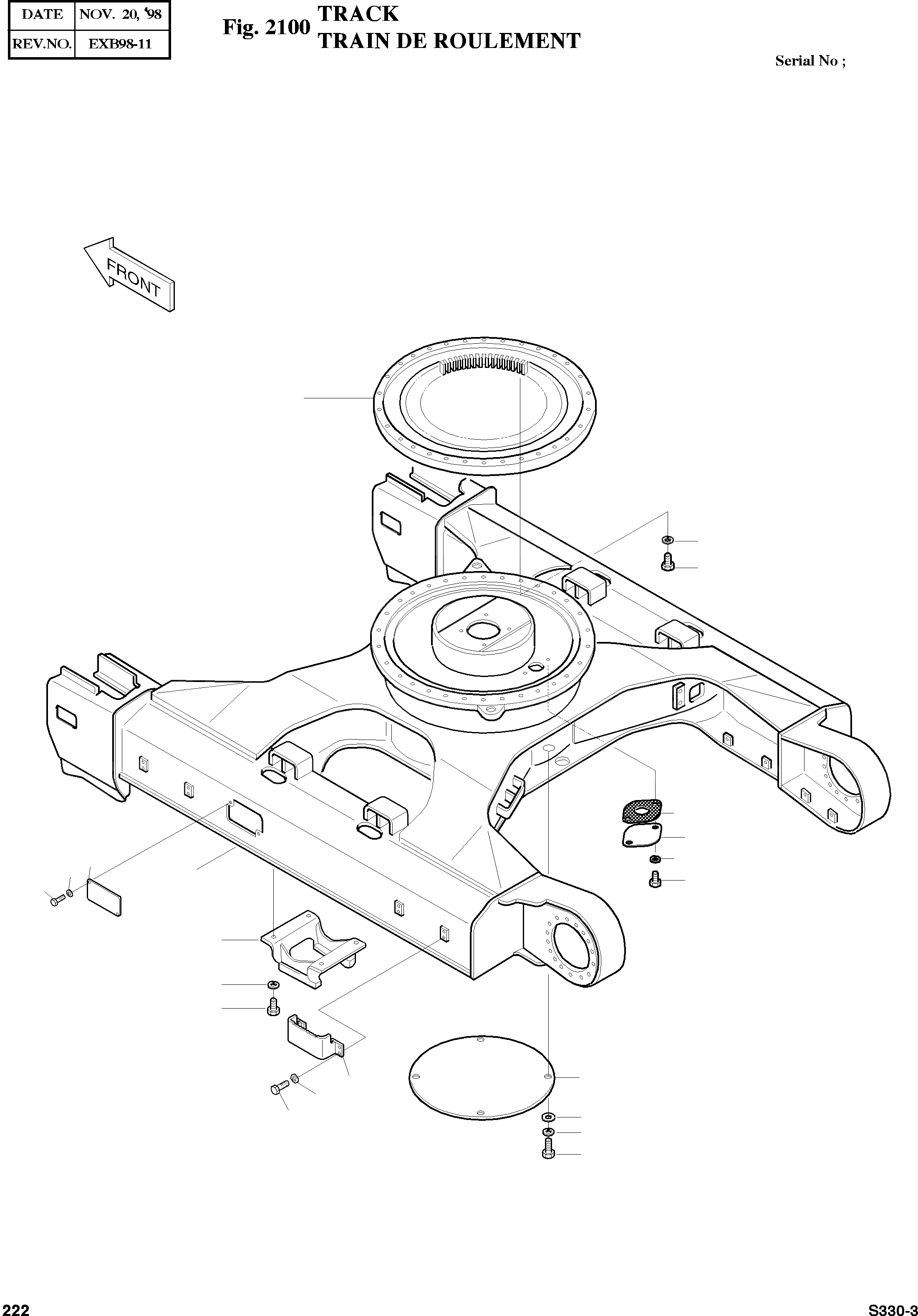 | DATE | NOV. 20, '98 |
|---|---|
| REV.NO. | EXB98-11 |

Fig. 2100 TRACK
TRAIN DE ROULEMENT

Serial No ;

FRONT

222

S330-3