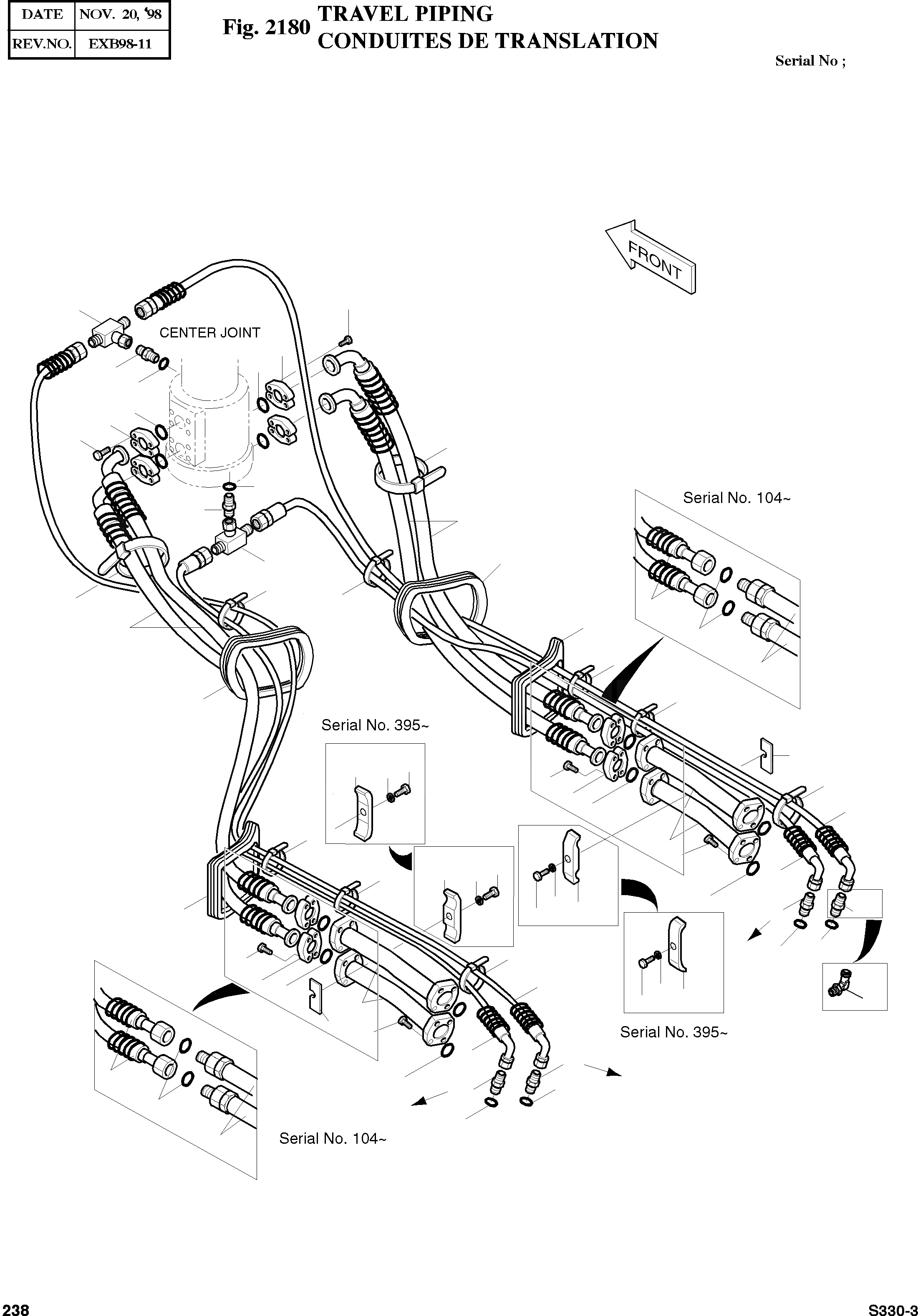 | DATE | NOV. 20, '98 |
|---|---|
| REV.NO. | EXB98-11 |

Fig. 2180 TRAVEL PIPING
CONDUITES DE TRANSLATION

Serial No ;

FRONT

CENTER JOINT

Serial No. 104~

Serial No. 395~

Serial No. 395~

Serial No. 104~

238

S330-3