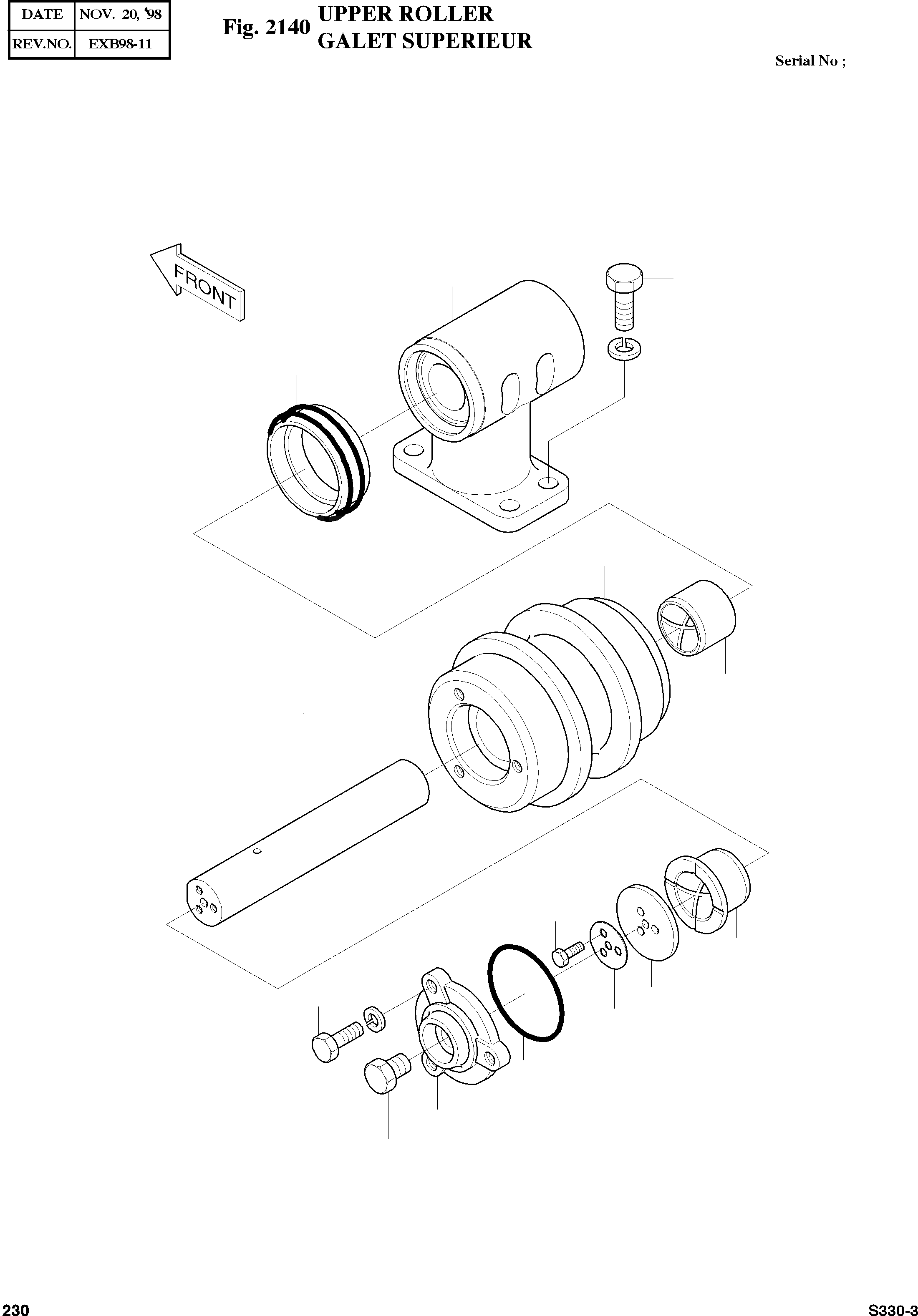 | DATE | NOV. 20, '98 |
|---|---|
| REV.NO. | EXB98-11 |

Fig. 2140 UPPER ROLLER
GALET SUPERIEUR

Serial No ;

FRONT

230

S330-3