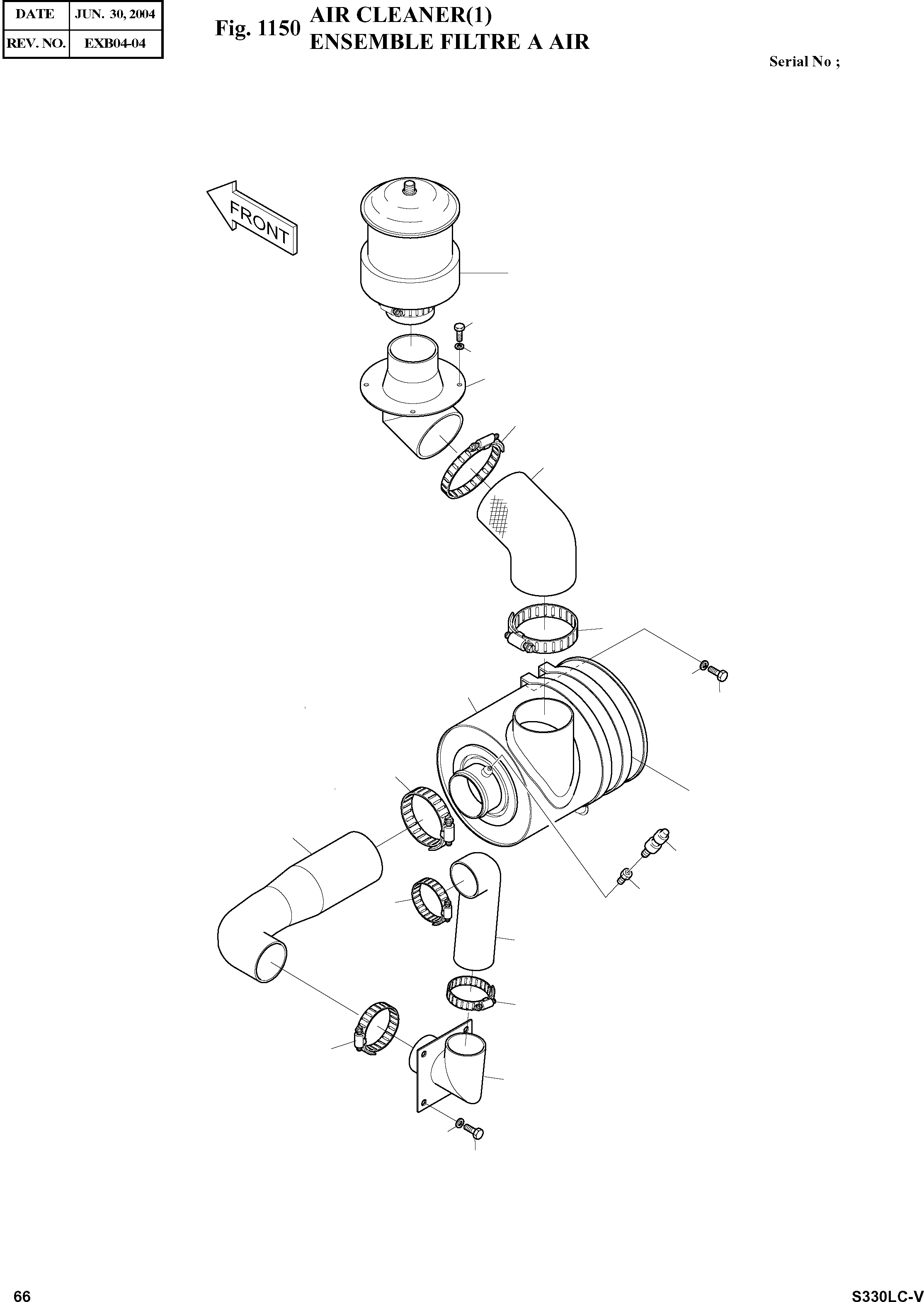 | DATE | JUN. 30, 2004 |
|---|---|
| REV. NO. | EXB04-04 |

Fig. 1150 AIR CLEANER(1)
ENSEMBLE FILTRE A AIR

Serial No ;

FRONT

66

S330LC-V