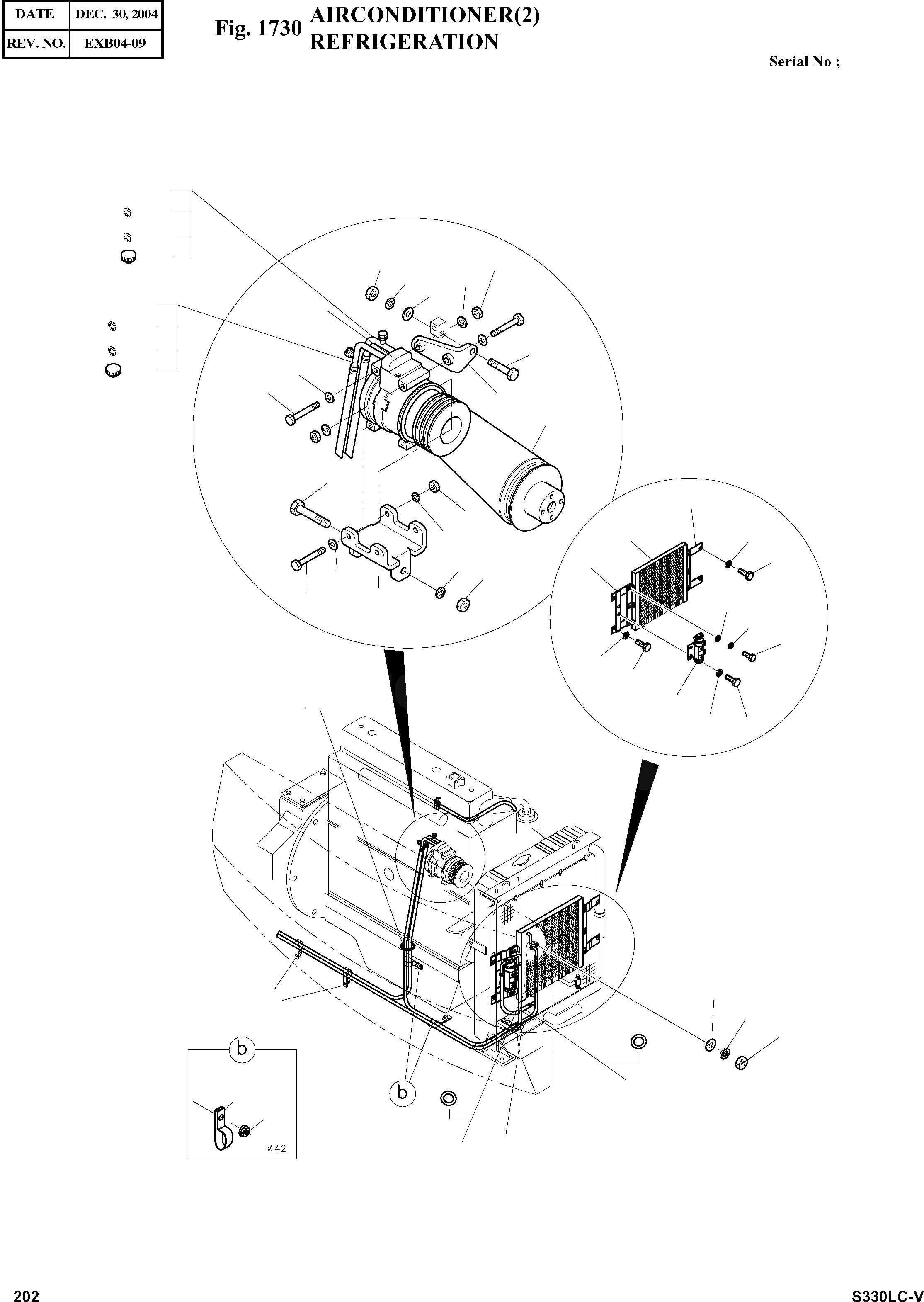 | DATE | DEC. 30, 2004 |
|---|---|
| REV. NO. | EXB04-09 |

Fig. 1730 AIRCONDITIONER(2) REFRIGERATION

Serial No ;

b

b

ø42

202

S330LC-V