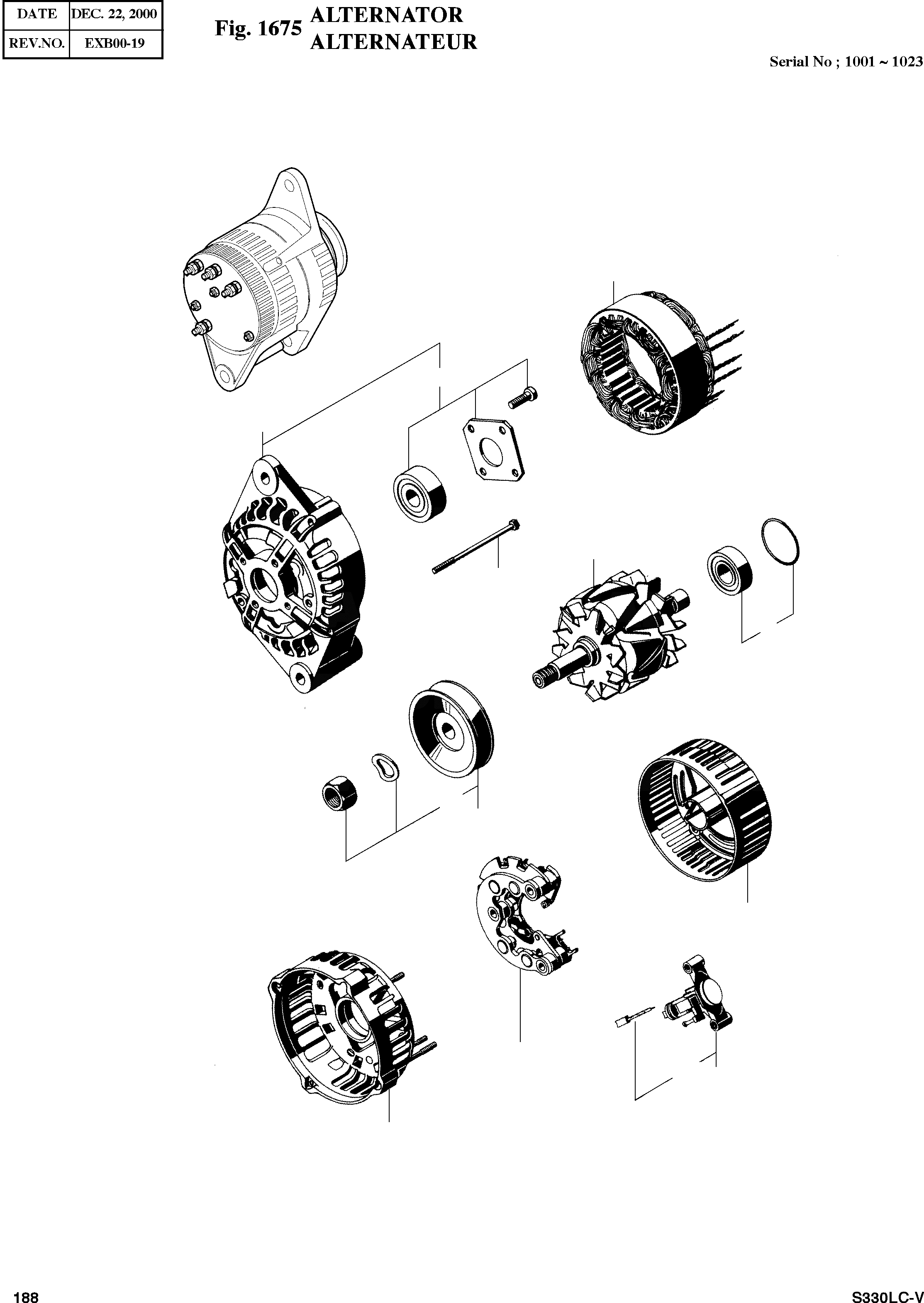 | DATE | DEC. 22, 2000 |
|---|---|
| REV.NO. | EXB00-19 |

Fig. 1675 ALTERNATOR
ALTERNATEUR

Serial No ; 1001 ~ 1023

188

S330LC-V