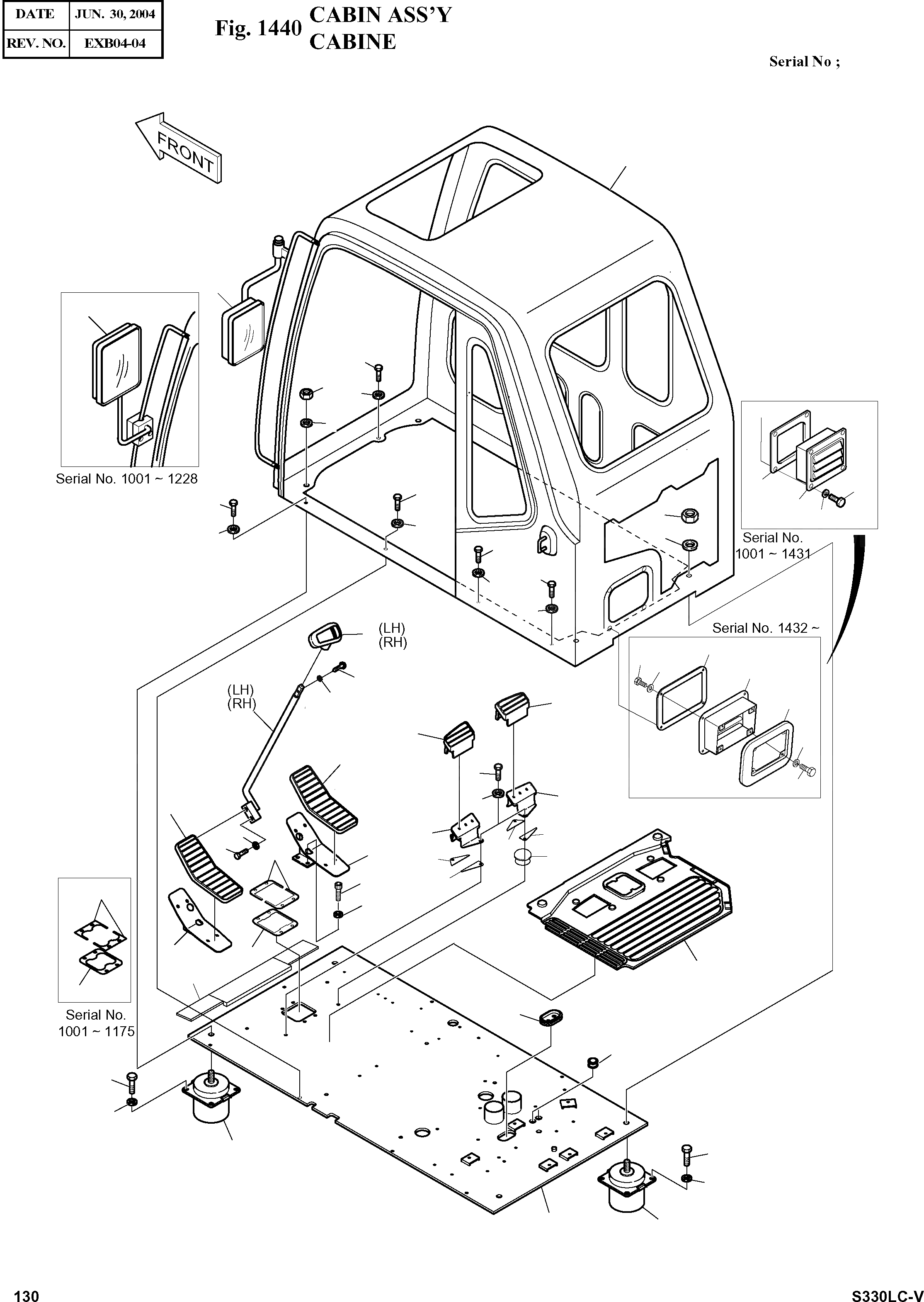 | DATE | JUN. 30, 2004 |
|---|---|
| REV. NO. | EXB04-04 |

Fig. 1440 CABIN ASS'Y
CABINE

Serial No ;

FRONT

Serial No. 1001 ~ 1228

Serial No. 1001 ~ 1431

Serial No. 1432 ~

(LH)
(RH)

(LH)
(RH)

Serial No. 1001 ~ 1175

130

S330LC-V