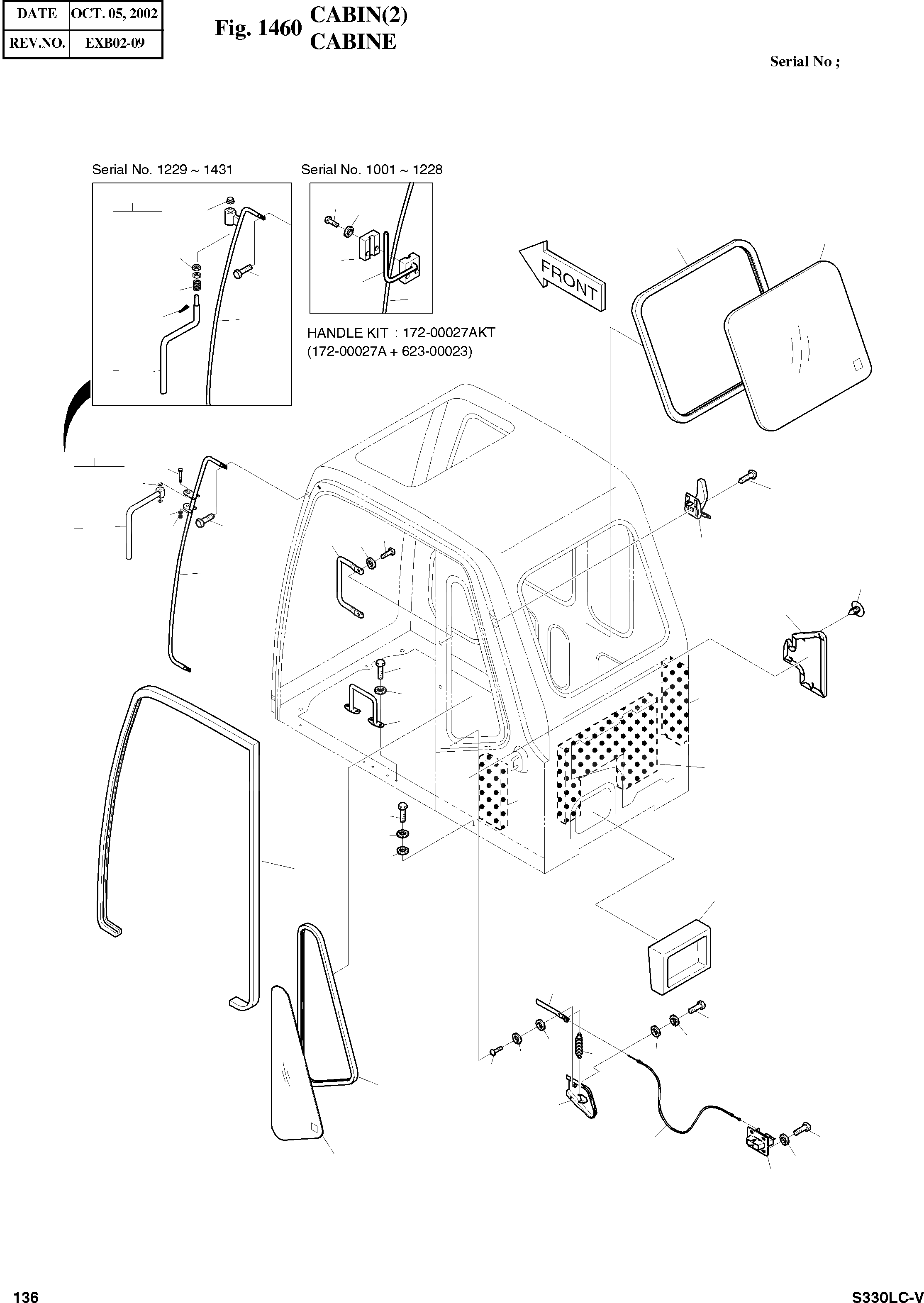 | DATE | OCT. 05, 2002 |
|---|---|
| REV.NO. | EXB02-09 |

Fig. 1460 CABIN(2) CABINE

Serial No ;

Serial No. 1229 ~ 1431

Serial No. 1001 ~ 1228

HANDLE KIT : 172-00027AKT (172-00027A + 623-00023)

FRONT

136

S330LC-V