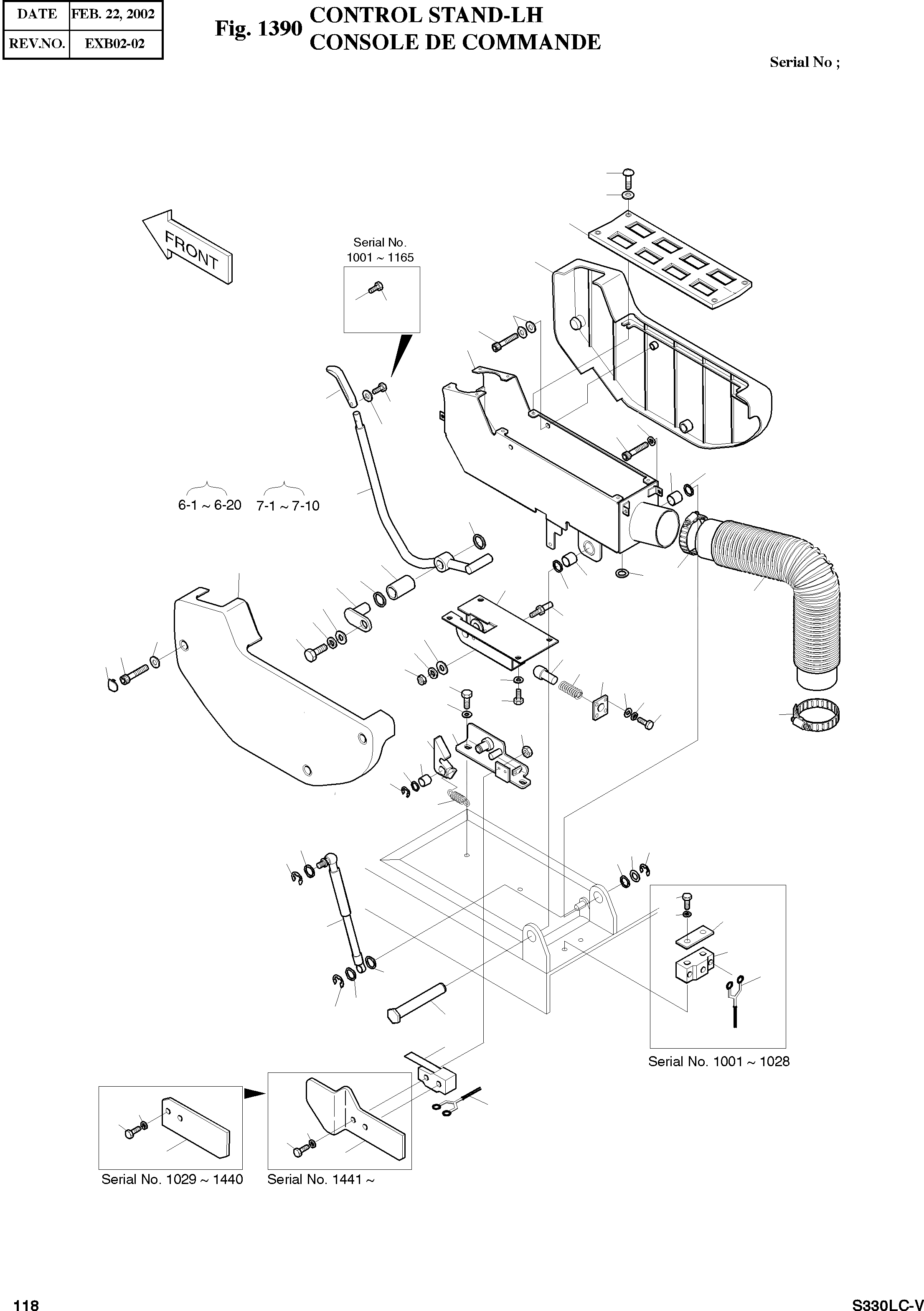 | DATE | FEB. 22, 2002 |
|---|---|
| REV.NO. | EXB02-02 |

Fig. 1390 CONTROL STAND-LH
CONSOLE DE COMMANDE

Serial No ;

FRONT

Serial No.
1001 ~ 1165

6-1 ~ 6-20

7-1 ~ 7-10

Serial No. 1001 ~ 1028

Serial No. 1029 ~ 1440

Serial No. 1441 ~

118

S330LC-V