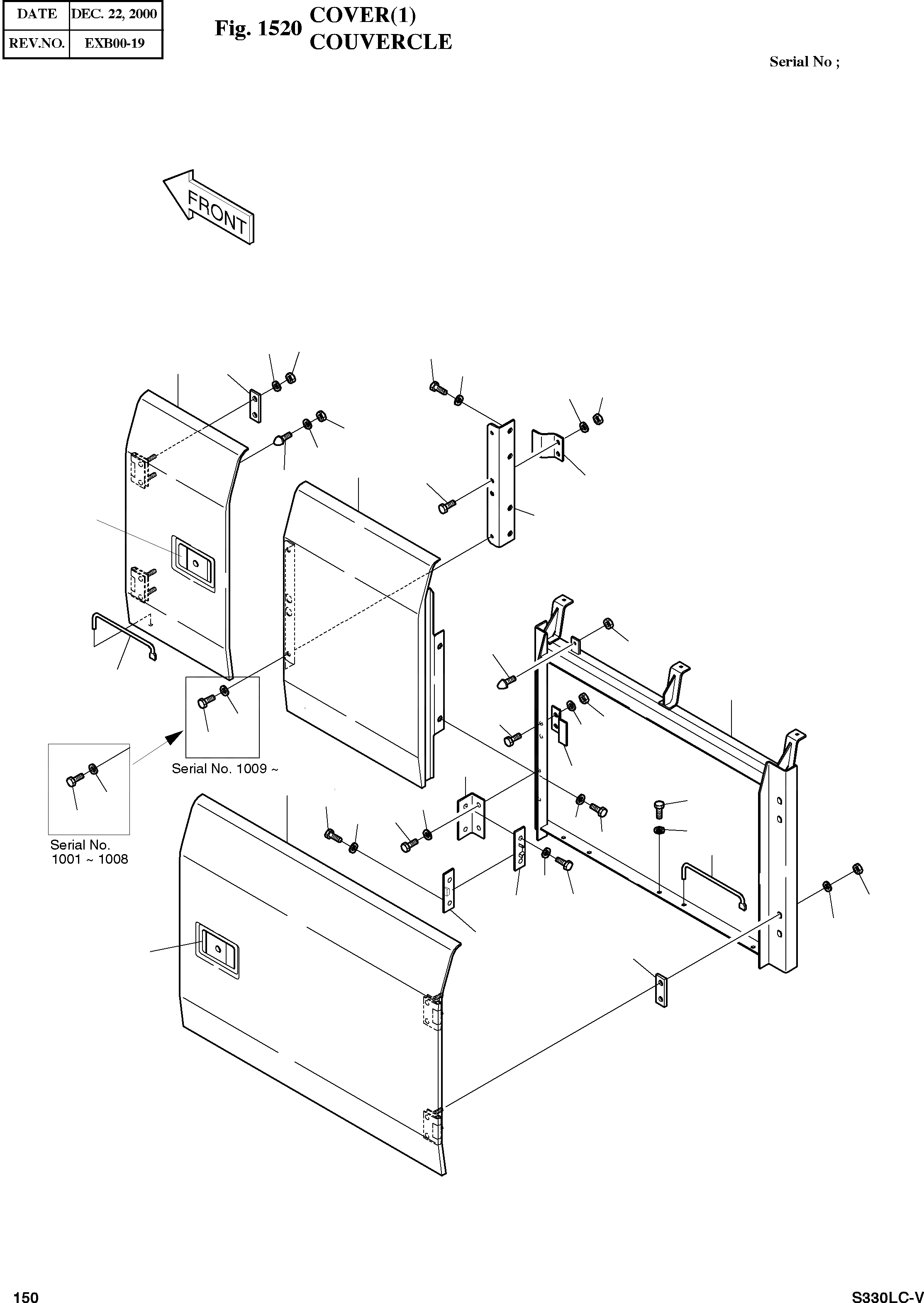 | DATE | DEC. 22, 2000 |
|---|---|
| REV.NO. | EXB00-19 |

Fig. 1520 COVER(1) COUVERCLE

Serial No ;

FRONT

Serial No. 1009 ~

Serial No. 1001 ~ 1008

150

S330LC-V