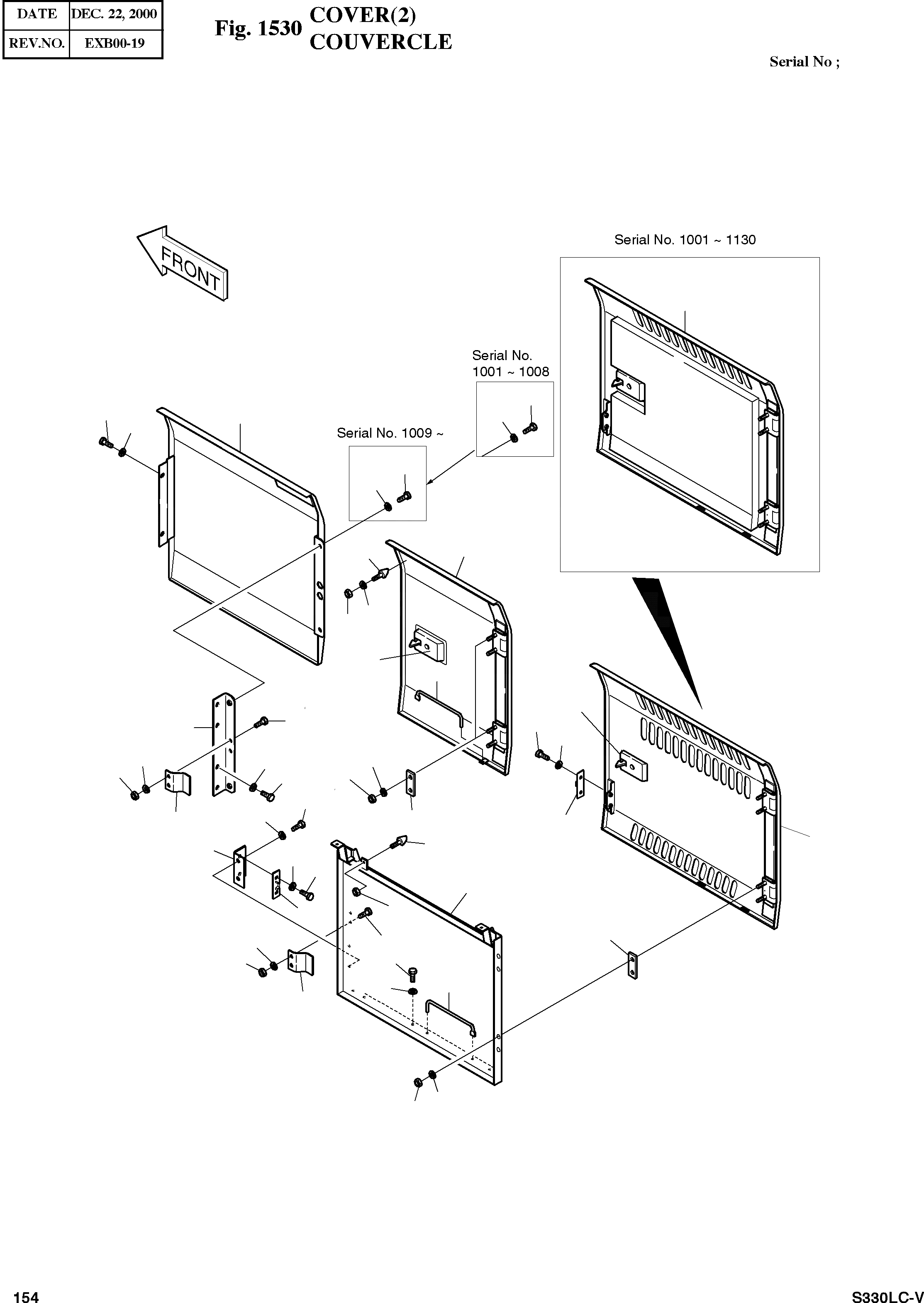 | DATE | DEC. 22, 2000 |
|---|---|
| REV.NO. | EXB00-19 |

Fig. 1530 COVER(2)
COUVERCLE

Serial No ;

FRONT

Serial No. 1001 ~ 1130

Serial No.
1001 ~ 1008

Serial No. 1009 ~

154

S330LC-V