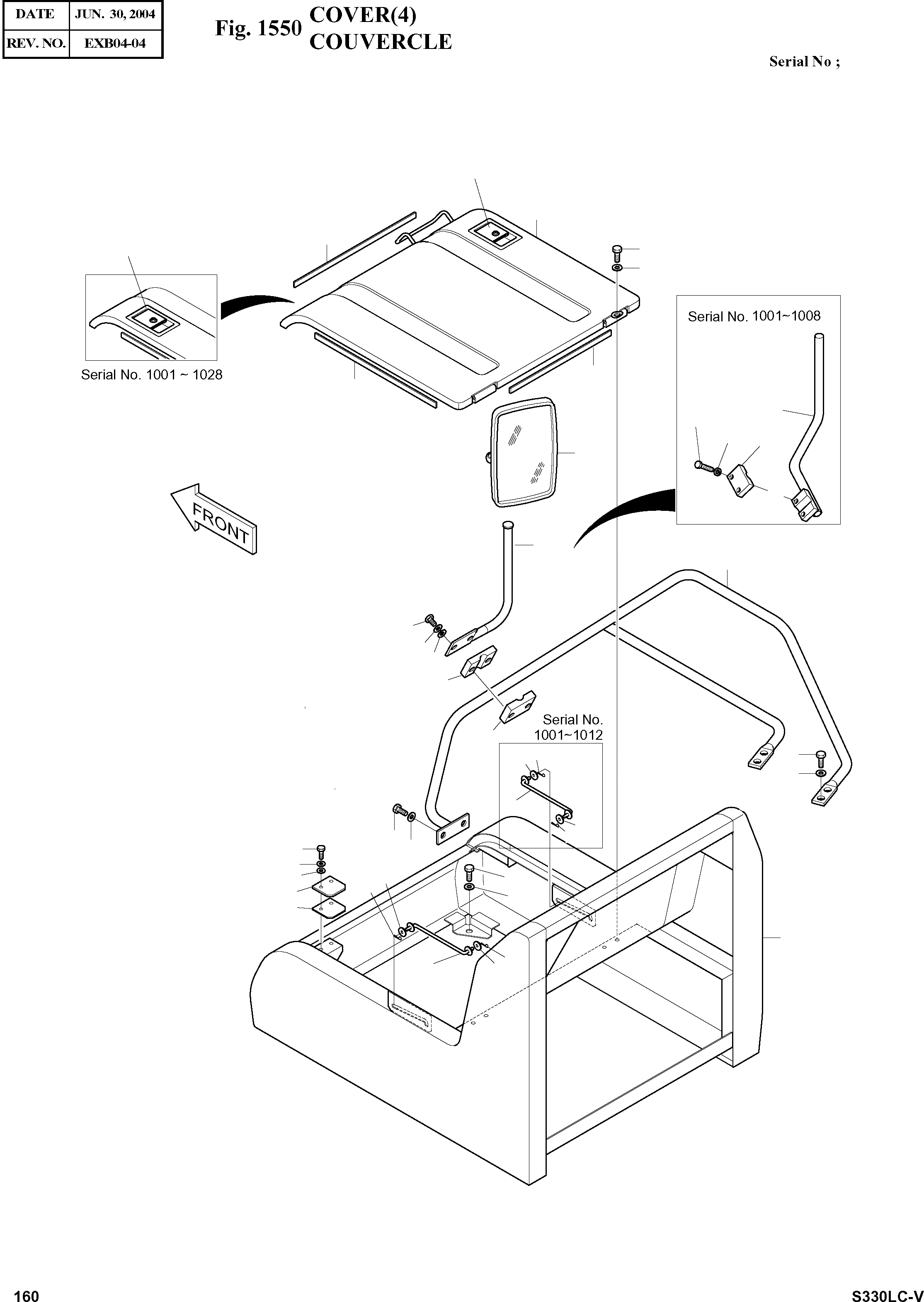 | DATE | JUN. 30, 2004 |
|---|---|
| REV. NO. | EXB04-04 |

Fig. 1550 COVER(4)
COUVERCLE

Serial No ;

Serial No. 1001 ~ 1028

Serial No. 1001~1008

FRONT

Serial No. 1001~1012

160

S330LC-V